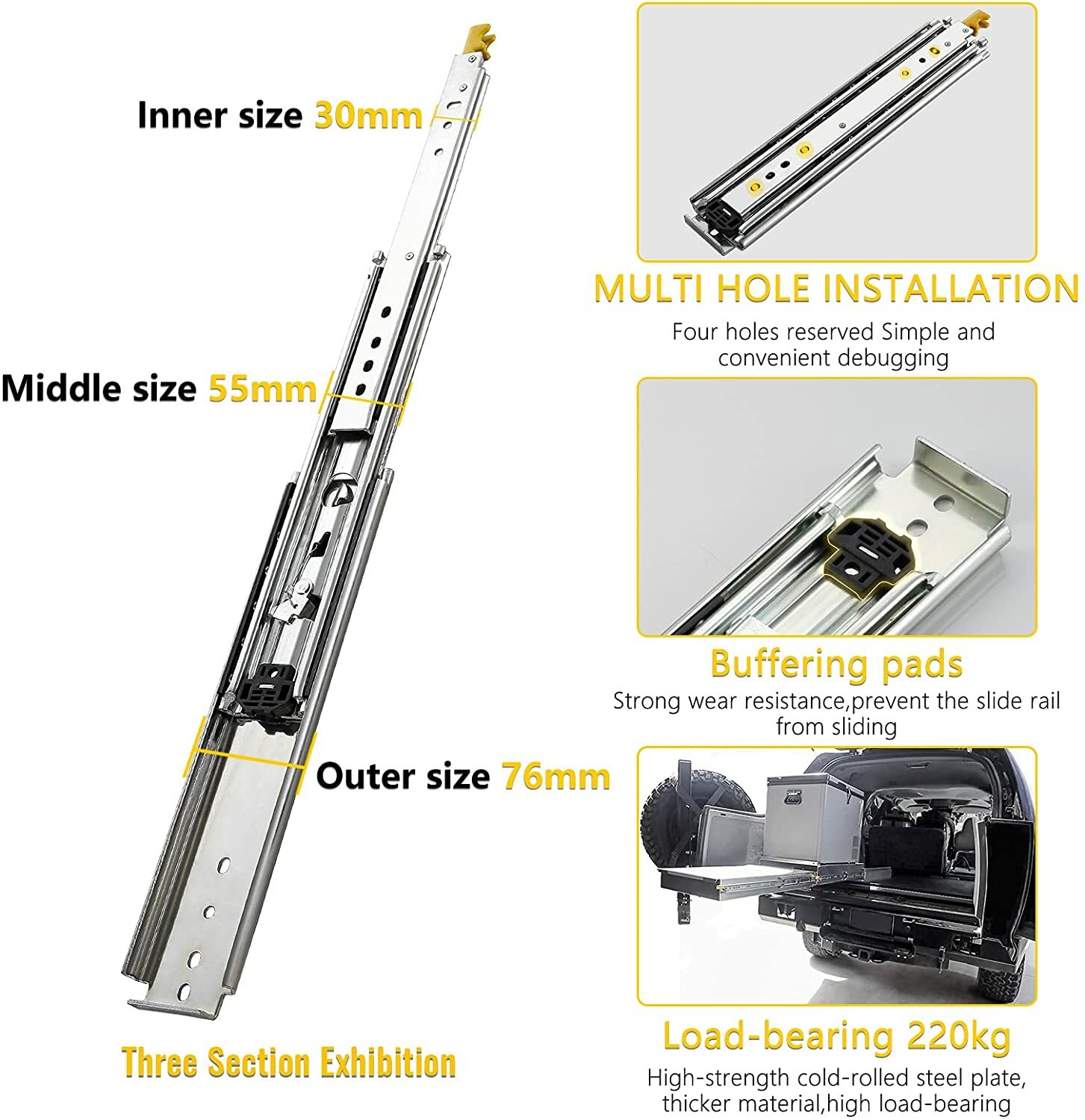 Inner size 30mm

Middle size 55mm

Outer size 76mm

Three Section Exhibition

MULTI HOLE INSTALLATION

Four holes reserved Simple and convenient debugging

Buffering pads

Strong wear resistance,prevent the slide rail from sliding

Load-bearing 220kg

High-strength cold-rolled steel plate, thicker material,high load-bearing