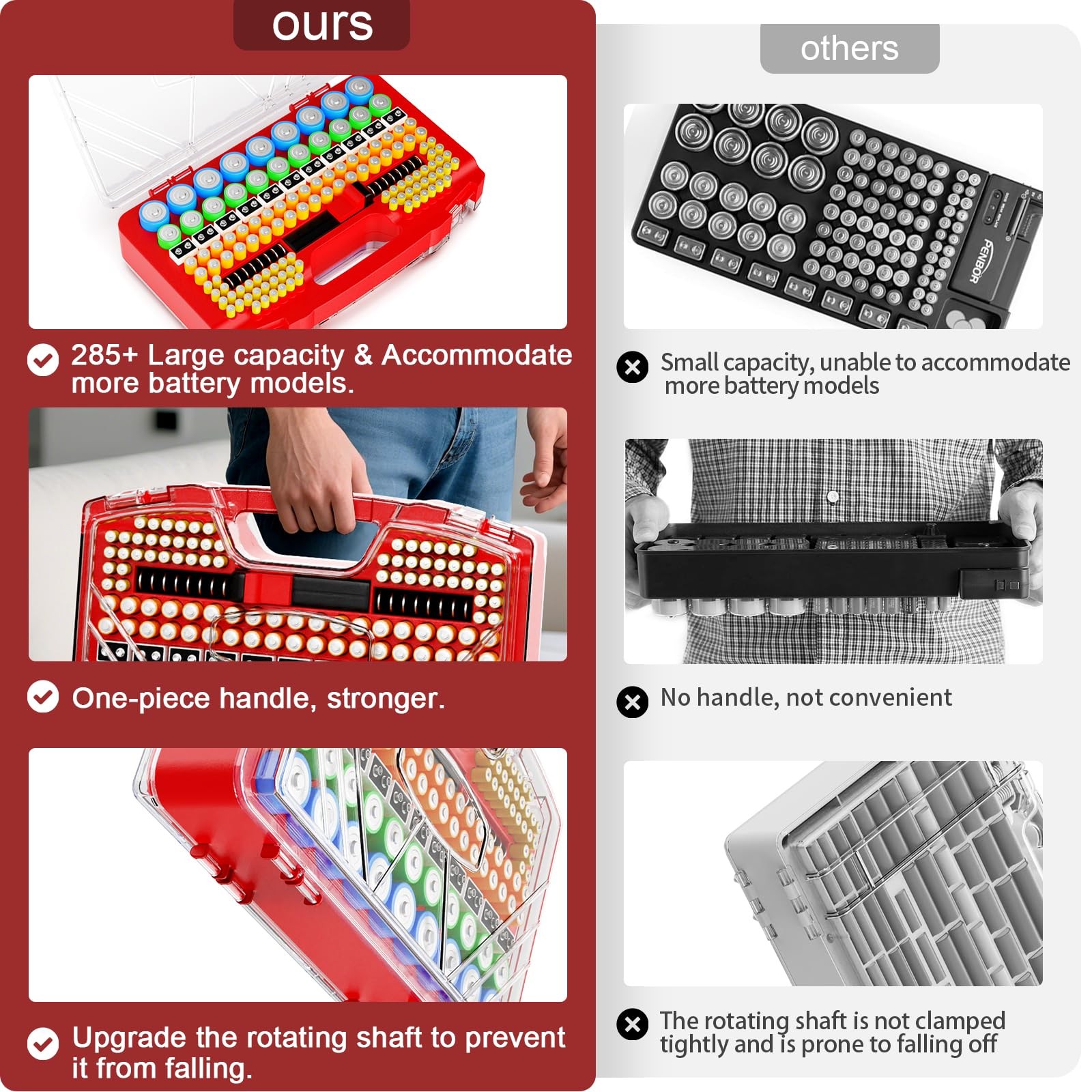 ours

285+ Large capacity & Accommodate more battery models.

One-piece handle, stronger.

Upgrade the rotating shaft to prevent it from falling.

others

PENBOR

Small capacity, unable to accommodate more battery models

No handle, not convenient

The rotating shaft is not clamped tightly and is prone to falling off