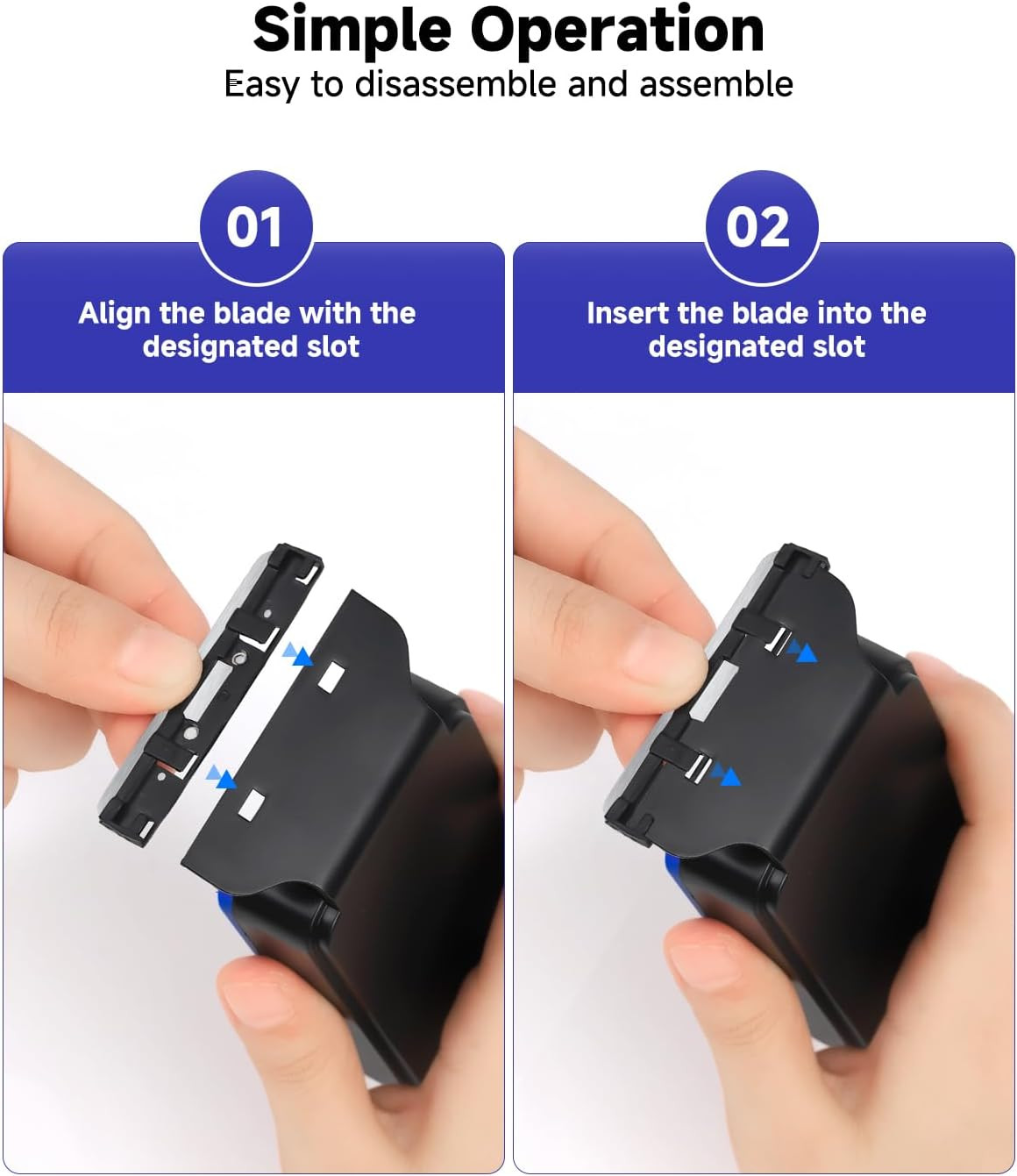 Simple Operation
Easy to disassemble and assemble

01
Align the blade with the designated slot

02
Insert the blade into the designated slot