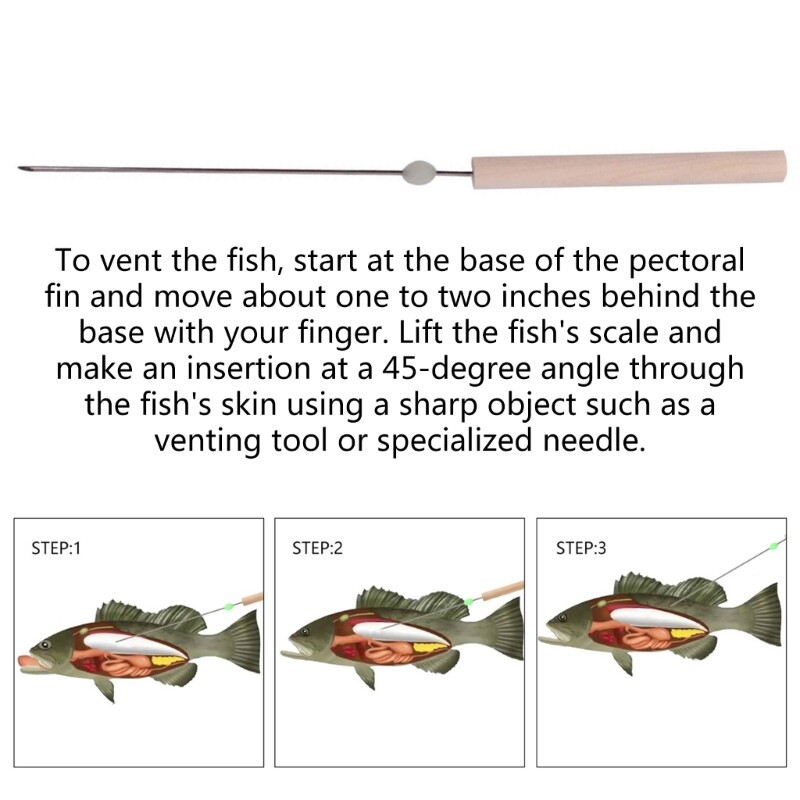 To vent the fish, start at the base of the pectoral fin and move about one to two inches behind the base with your finger. Lift the fish's scale and make an insertion at a 45-degree angle through the fish's skin using a sharp object such as a venting tool or specialized needle.

STEP:1

STEP:2

STEP:3