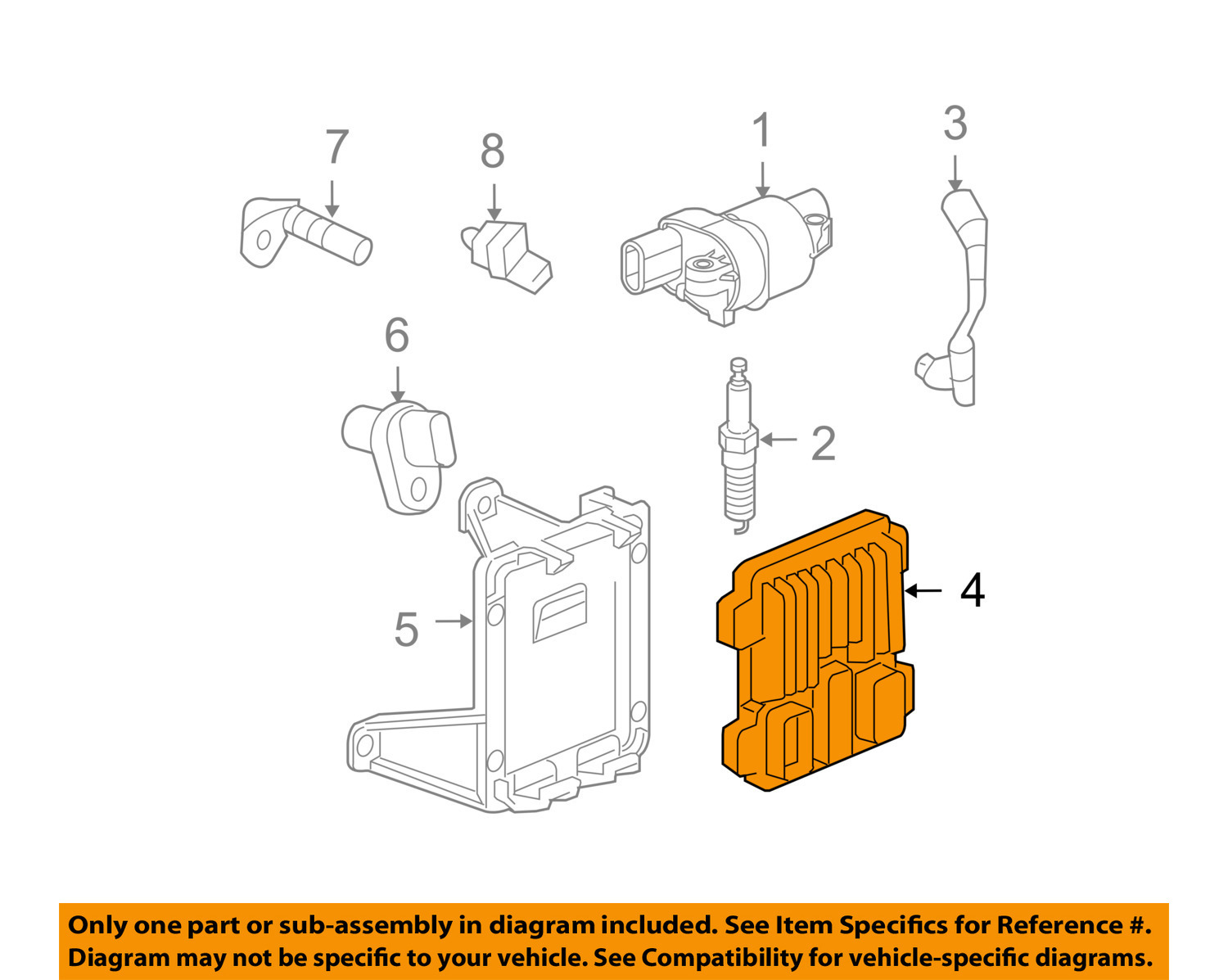 7
8
1
3
6
2
5
4

Only one part or sub-assembly in diagram included. See Item Specifics for Reference #. Diagram may not be specific to your vehicle. See Compatibility for vehicle-specific diagrams.