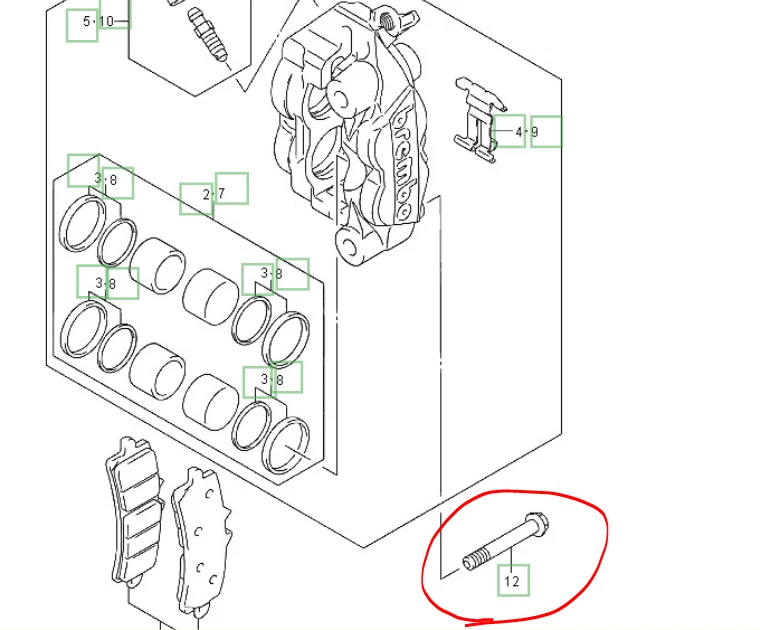 5·10

brembo

4·9

3·8

2·7

3·8

3·8

3·8

12