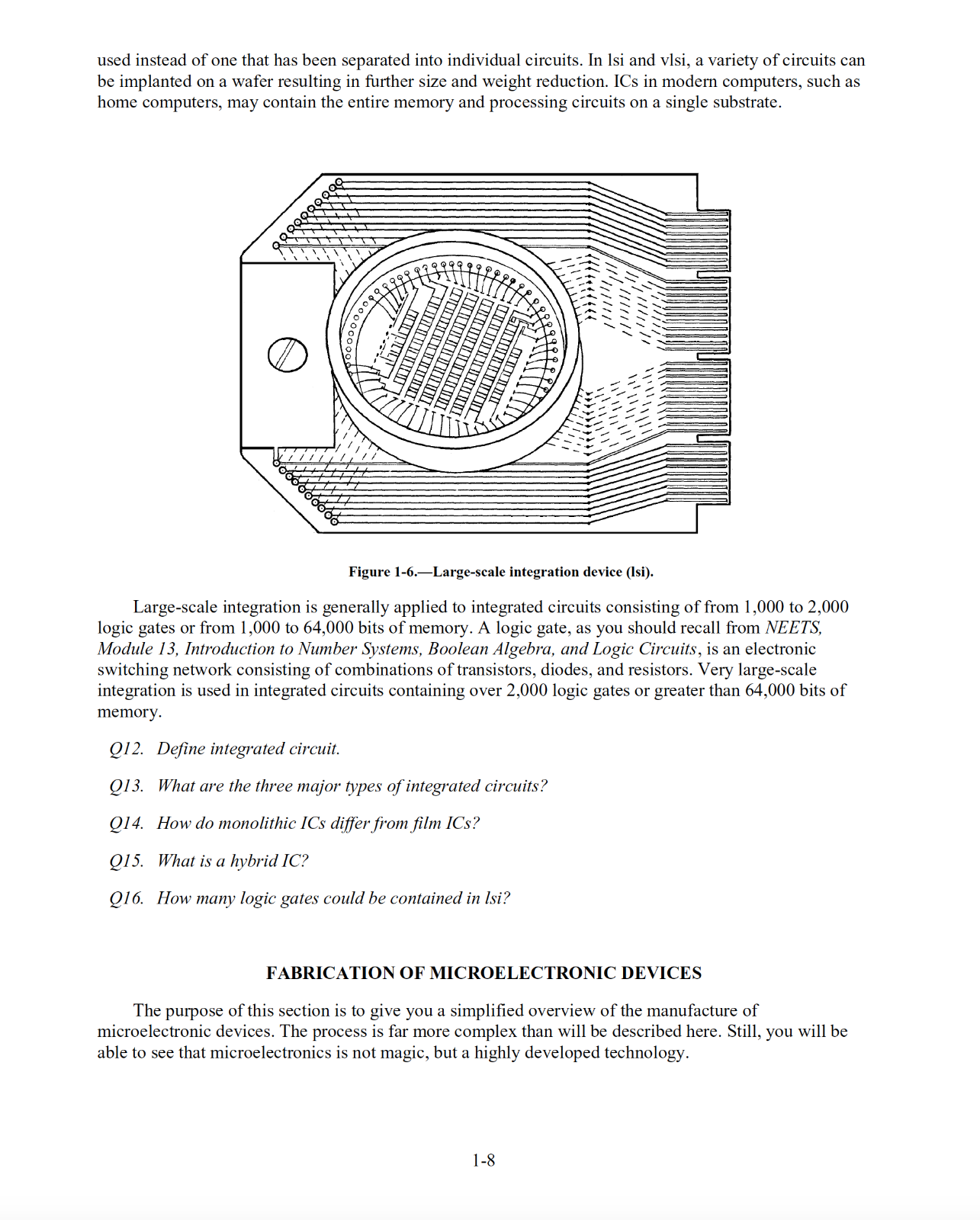 used instead of one that has been separated into individual circuits. In lsi and vlsi, a variety of circuits can be implanted on a wafer resulting in further size and weight reduction. ICs in modern computers, such as home computers, may contain the entire memory and processing circuits on a single substrate.

Figure 1-6.—Large-scale integration device (lsi).

Large-scale integration is generally applied to integrated circuits consisting of from 1,000 to 2,000 logic gates or from 1,000 to 64,000 bits of memory. A logic gate, as you should recall from NEETS, Module 13, Introduction to Number Systems, Boolean Algebra, and Logic Circuits, is an electronic switching network consisting of combinations of transistors, diodes, and resistors. Very large-scale integration is used in integrated circuits containing over 2,000 logic gates or greater than 64,000 bits of memory.

Q12. Define integrated circuit.

Q13. What are the three major types of integrated circuits?

Q14. How do monolithic ICs differ from film ICs?

Q15. What is a hybrid IC?

Q16. How many logic gates could be contained in lsi?

FABRICATION OF MICROELECTRONIC DEVICES

The purpose of this section is to give you a simplified overview of the manufacture of microelectronic devices. The process is far more complex than will be described here. Still, you will be able to see that microelectronics is not magic, but a highly developed technology.

1-8