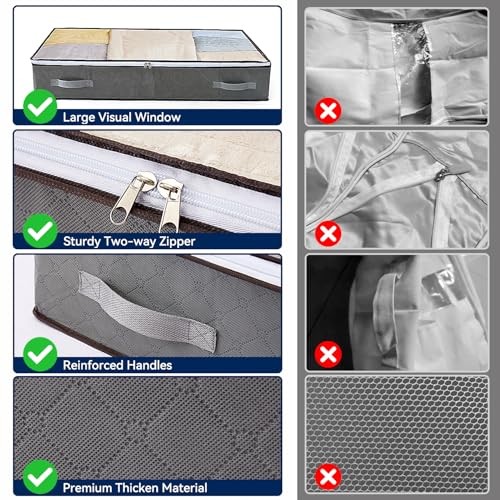 Large Visual Window

Sturdy Two-way Zipper

Reinforced Handles

Premium Thicken Material