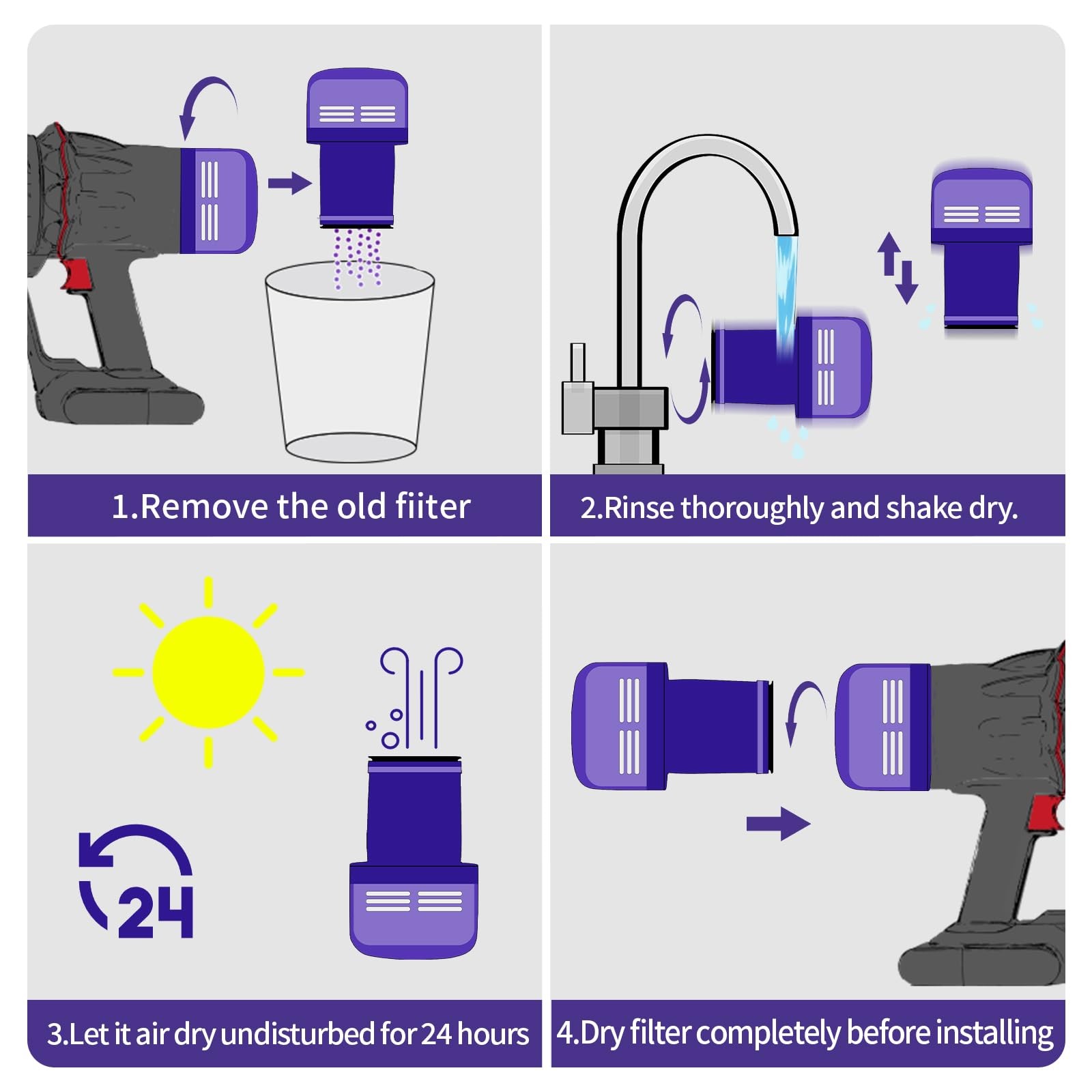 1.Remove the old fiiter

2.Rinse thoroughly and shake dry.

24

3.Let it air dry undisturbed for 24 hours

4.Dry filter completely before installing