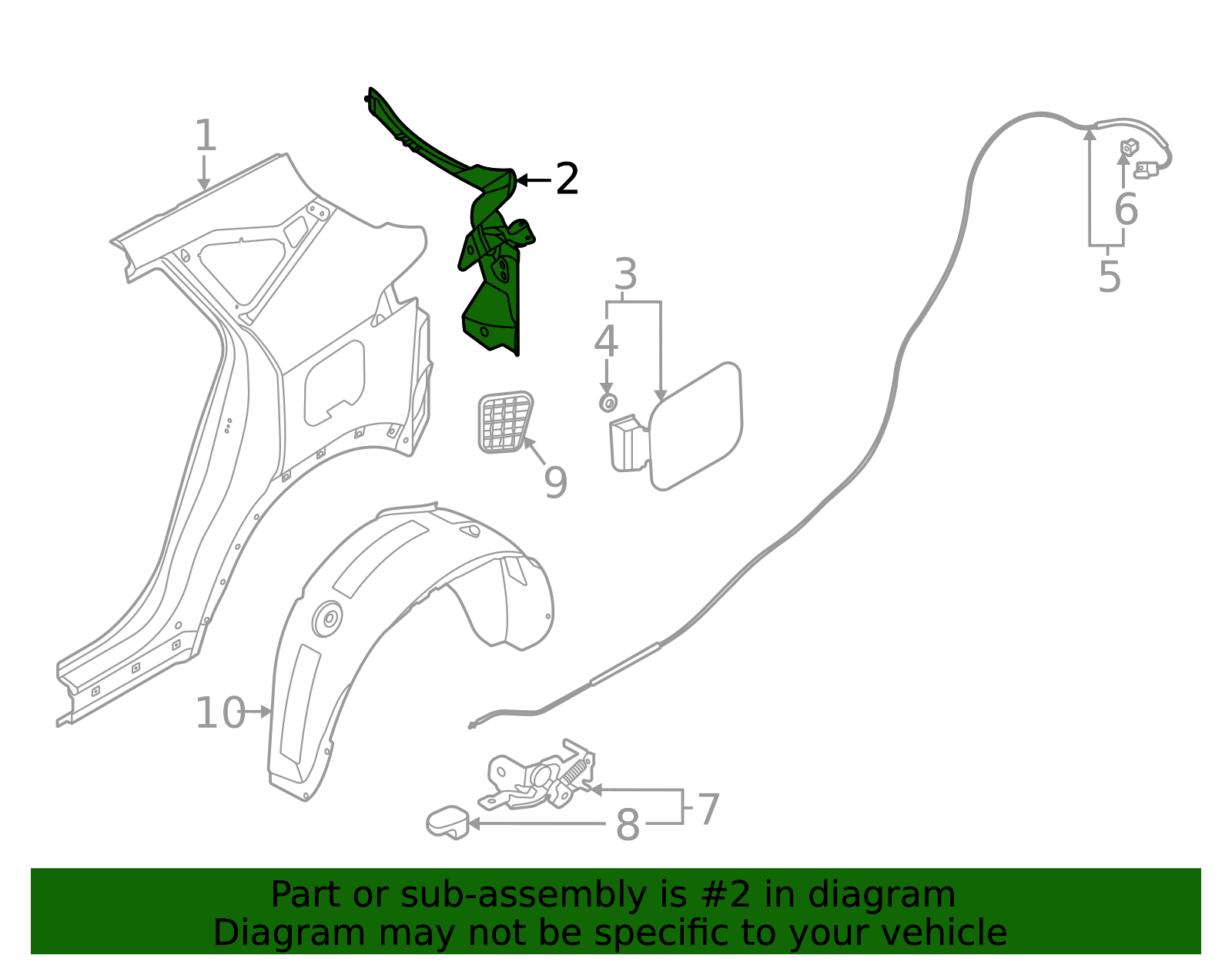 1
2
3
4
5
6
9
10
7
8

Part or sub-assembly is #2 in diagram
Diagram may not be specific to your vehicle