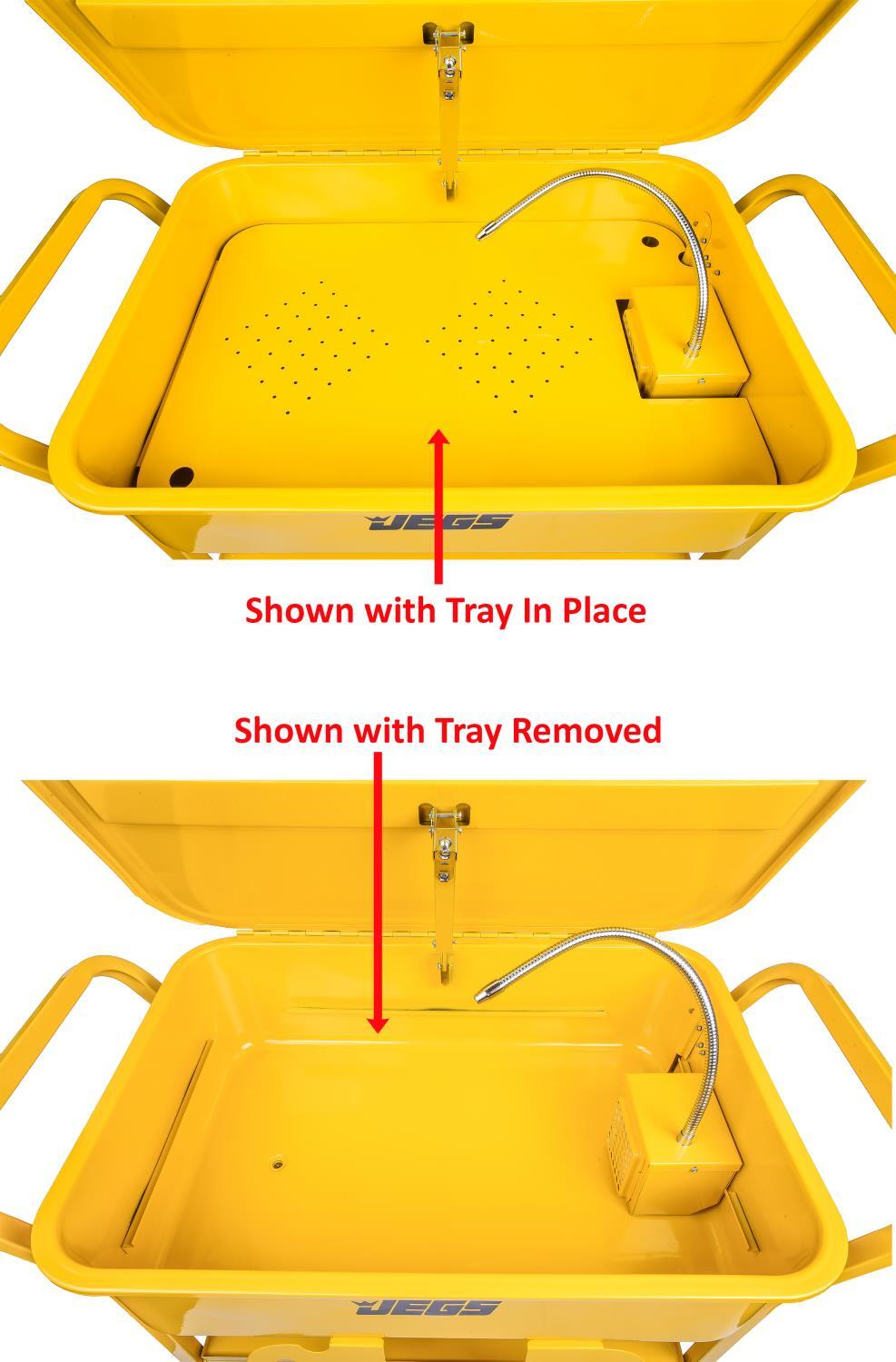 JEGS

Shown with Tray In Place

Shown with Tray Removed

JEGS