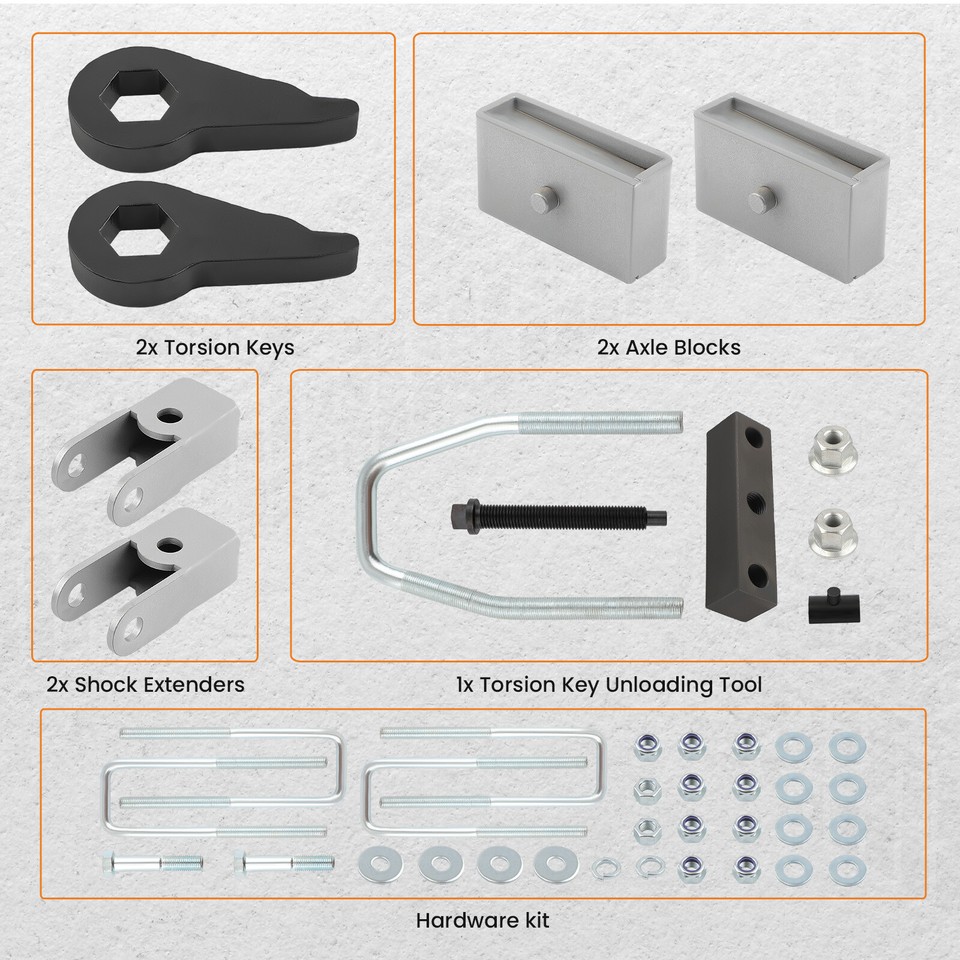 2x Torsion Keys

2x Axle Blocks

2x Shock Extenders

1x Torsion Key Unloading Tool

Hardware kit