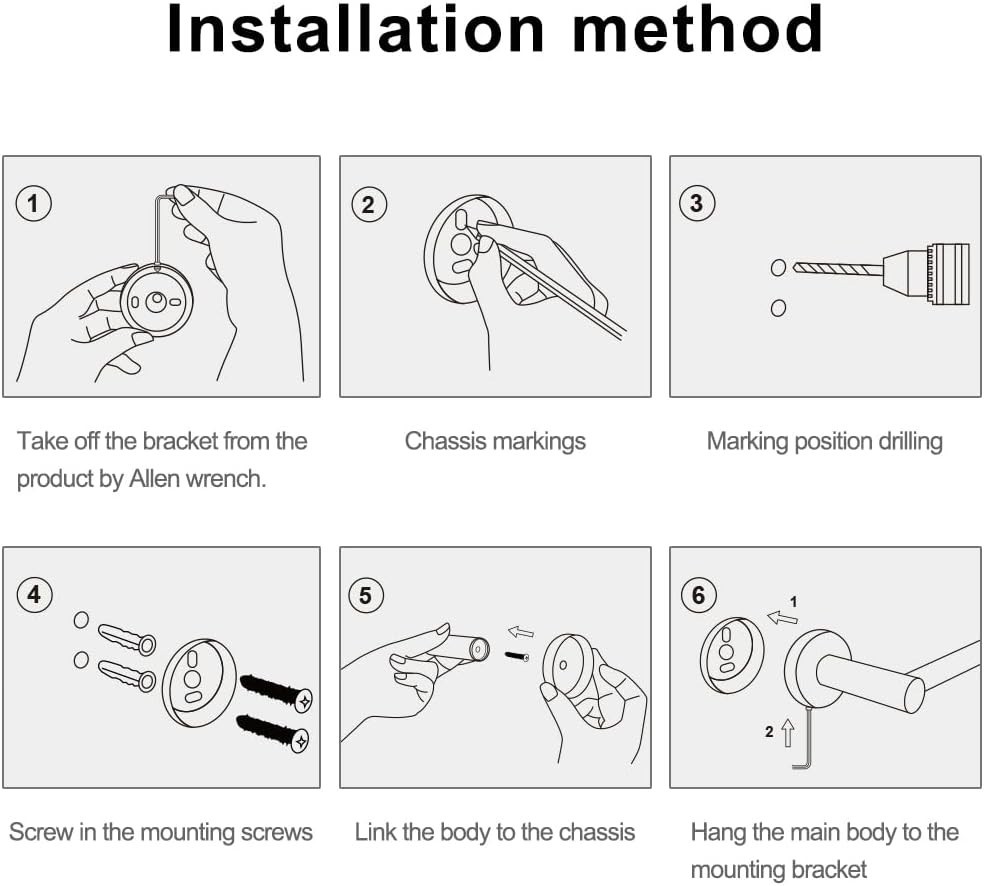 Installation method

1

Take off the bracket from the product by Allen wrench.

2

Chassis markings

3

Marking position drilling

4

Screw in the mounting screws

5

Link the body to the chassis

6

1

2

Hang the main body to the mounting bracket