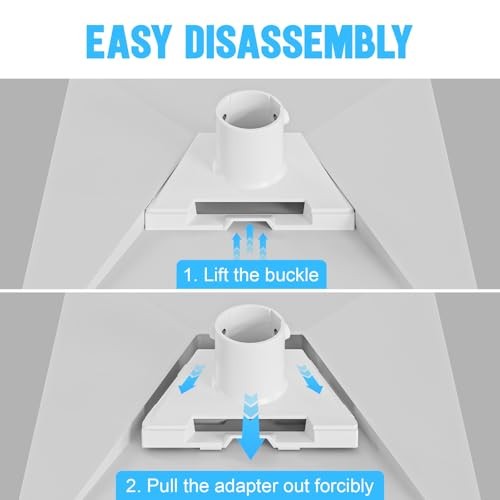 EASY DISASSEMBLY

1. Lift the buckle

2. Pull the adapter out forcibly