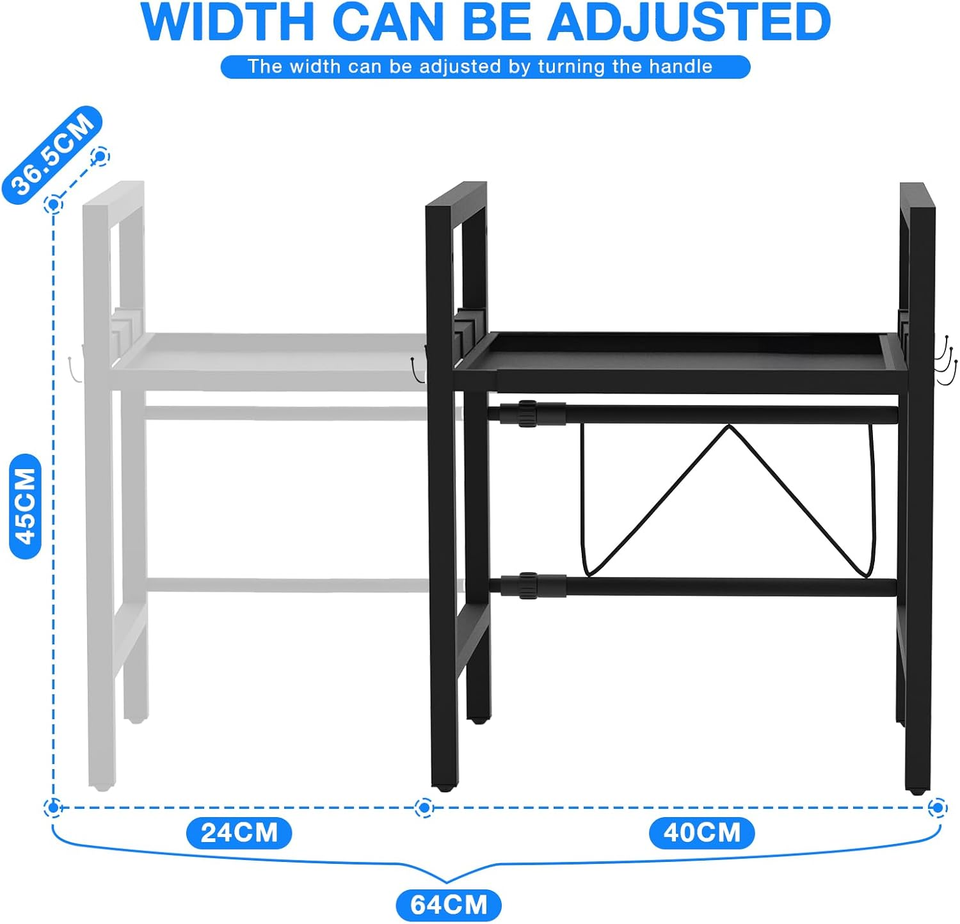 WIDTH CAN BE ADJUSTED

The width can be adjusted by turning the handle

36.5CM

45CM

24CM

40CM

64CM