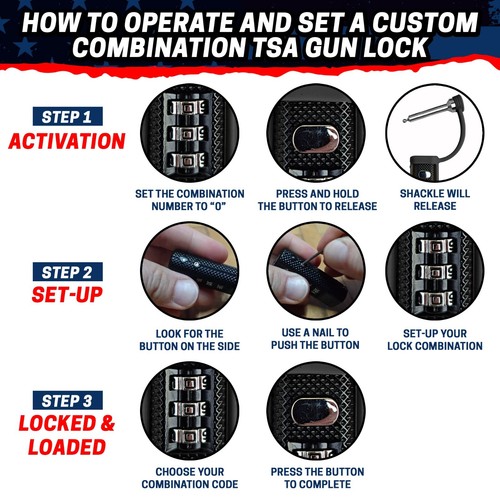 HOW TO OPERATE AND SET A CUSTOM COMBINATION TSA GUN LOCK

STEP 1
ACTIVATION

SET THE COMBINATION NUMBER TO "0"

PRESS AND HOLD THE BUTTON TO RELEASE

SHACKLE WILL RELEASE

STEP 2
SET-UP

LOOK FOR THE BUTTON ON THE SIDE

USE A NAIL TO PUSH THE BUTTON

SET-UP YOUR LOCK COMBINATION

STEP 3
LOCKED & LOADED

CHOOSE YOUR COMBINATION CODE

PRESS THE BUTTON TO COMPLETE