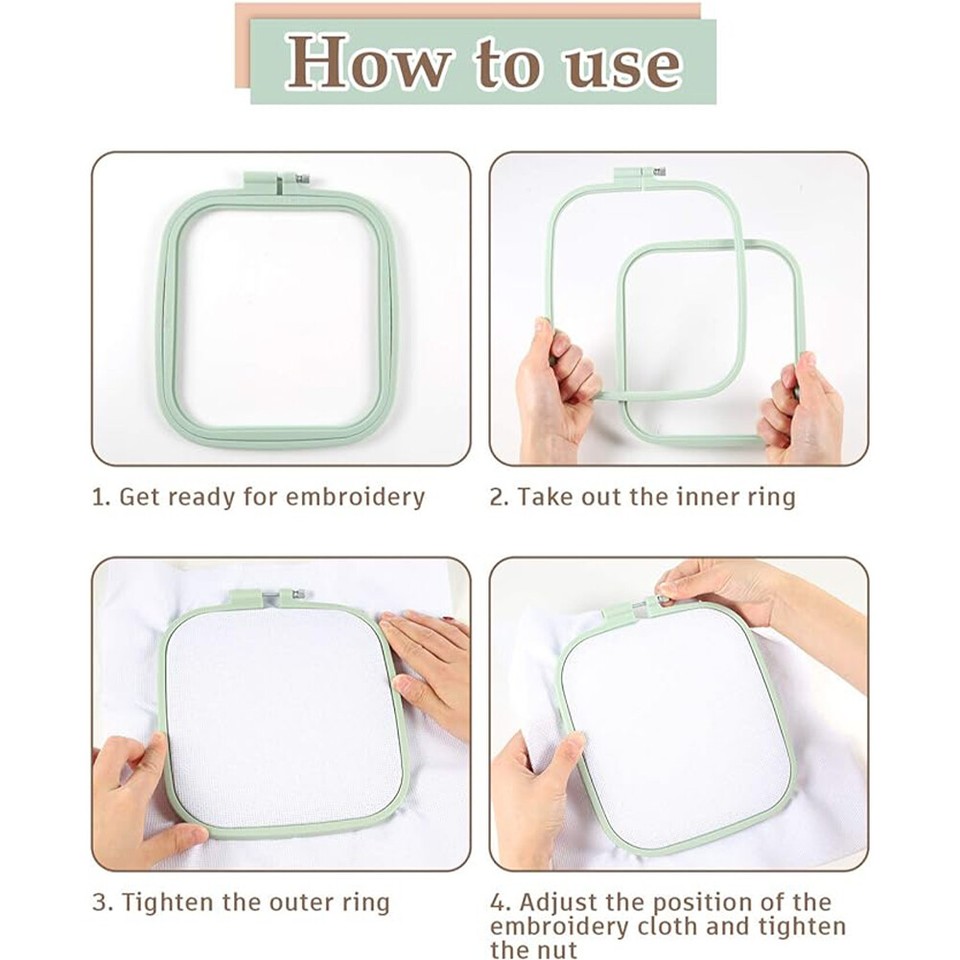 How to use

1. Get ready for embroidery

2. Take out the inner ring

3. Tighten the outer ring

4. Adjust the position of the embroidery cloth and tighten the nut