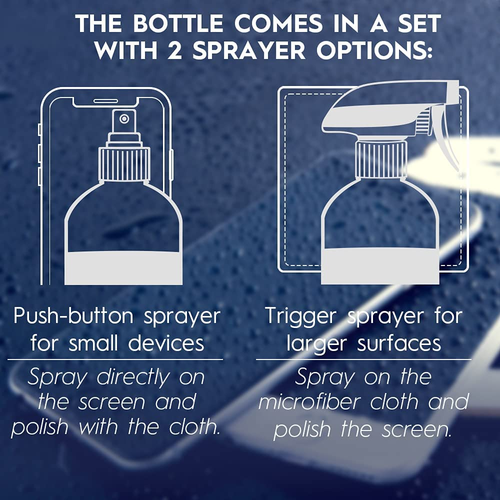 THE BOTTLE COMES IN A SET WITH 2 SPRAYER OPTIONS:

Push-button sprayer for small devices

Spray directly on the screen and polish with the cloth.

Trigger sprayer for larger surfaces

Spray on the microfiber cloth and polish the screen.