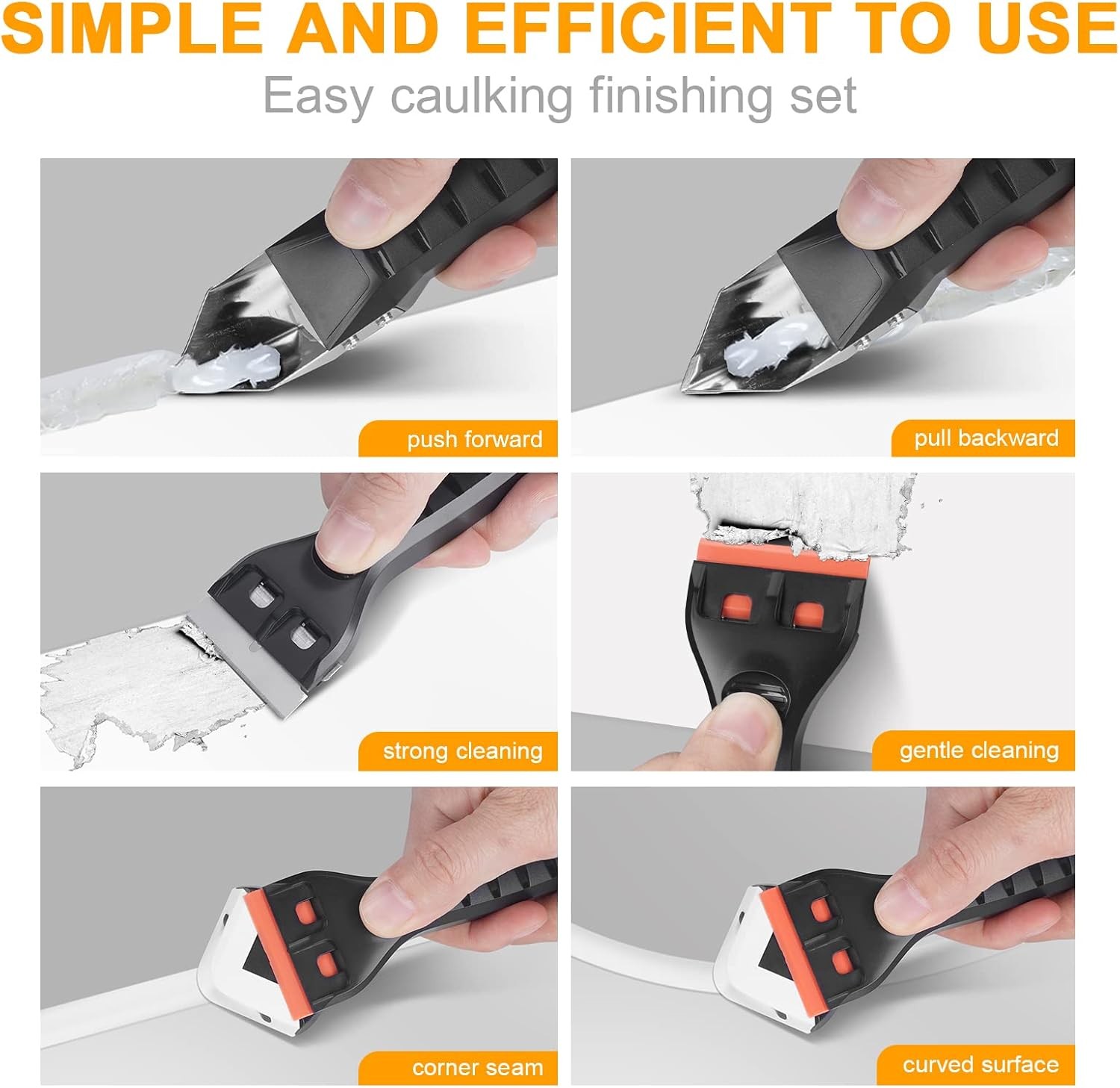 SIMPLE AND EFFICIENT TO USE

Easy caulking finishing set

push forward

pull backward

strong cleaning

gentle cleaning

corner seam

curved surface