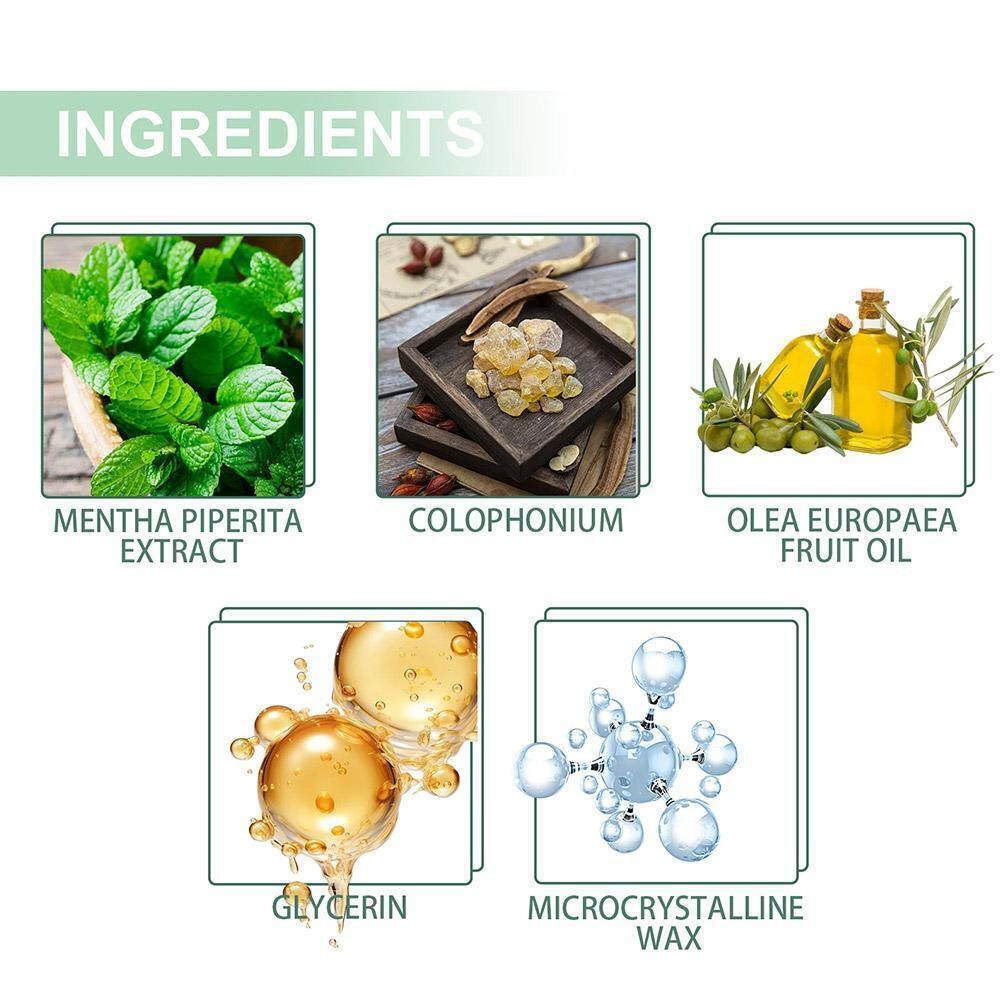 INGREDIENTS

MENTHA PIPERITA EXTRACT

COLOPHONIUM

OLEA EUROPAEA FRUIT OIL

GLYCERIN

MICROCRYSTALLINE WAX