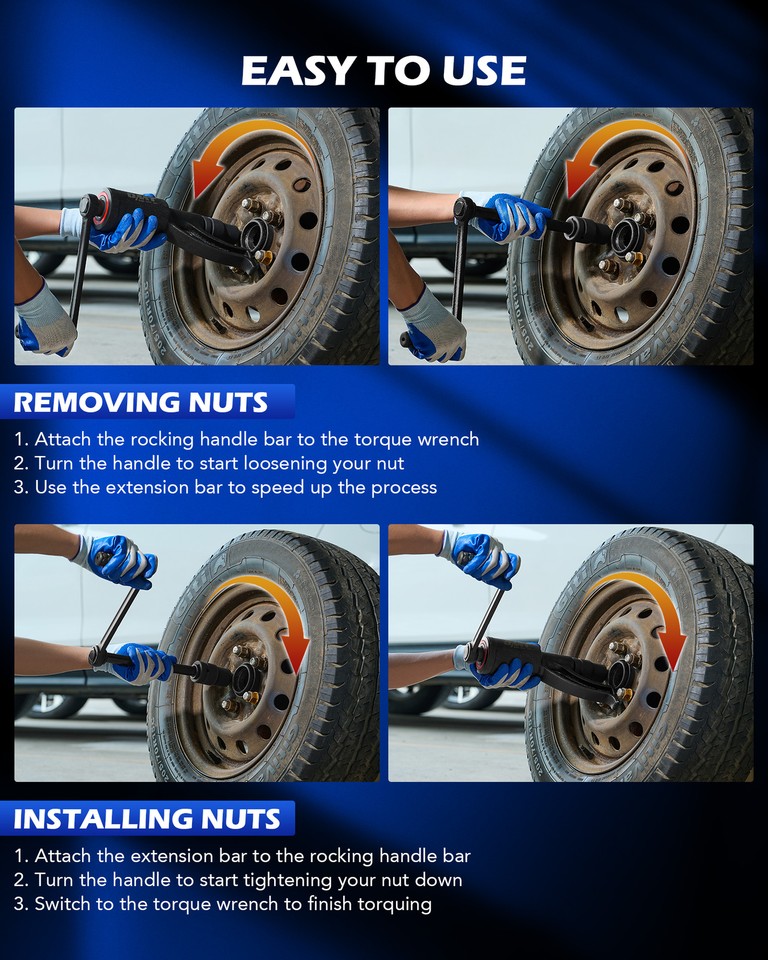 EASY TO USE

REMOVING NUTS

1. Attach the rocking handle bar to the torque wrench
2. Turn the handle to start loosening your nut
3. Use the extension bar to speed up the process

INSTALLING NUTS

1. Attach the extension bar to the rocking handle bar
2. Turn the handle to start tightening your nut down
3. Switch to the torque wrench to finish torquing