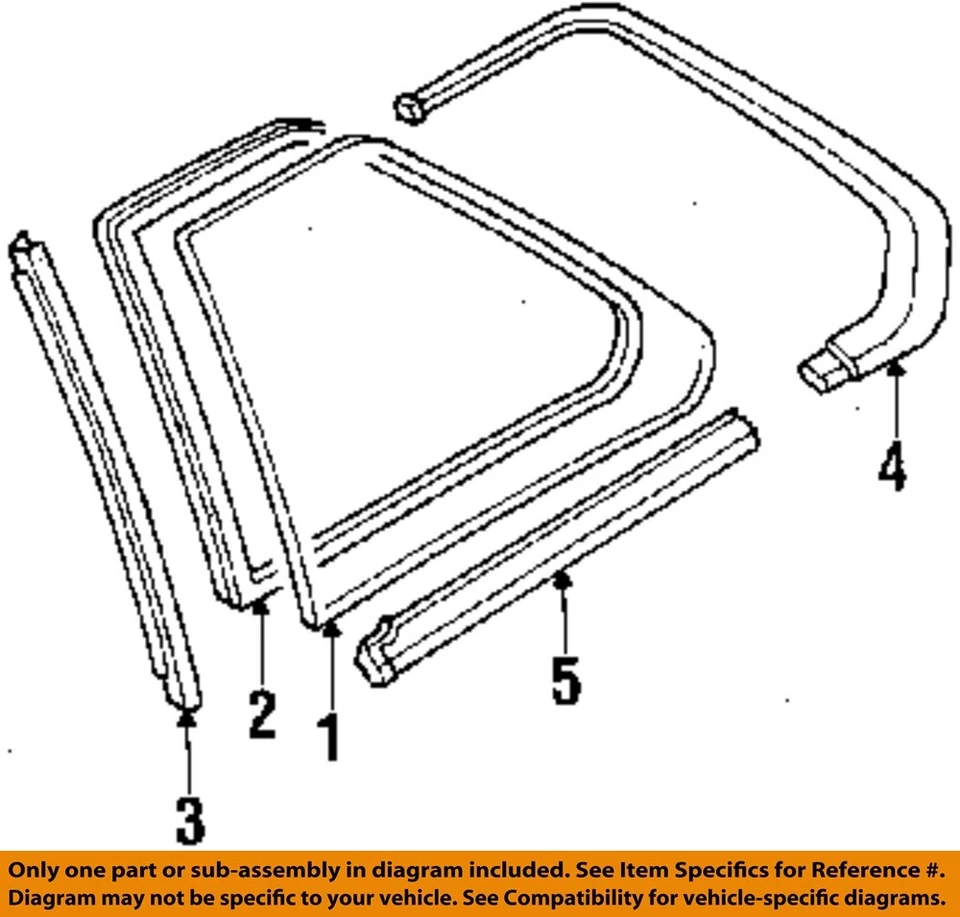 4

5

2

1

3

Only one part or sub-assembly in diagram included. See Item Specifics for Reference #. Diagram may not be specific to your vehicle. See Compatibility for vehicle-specific diagrams.