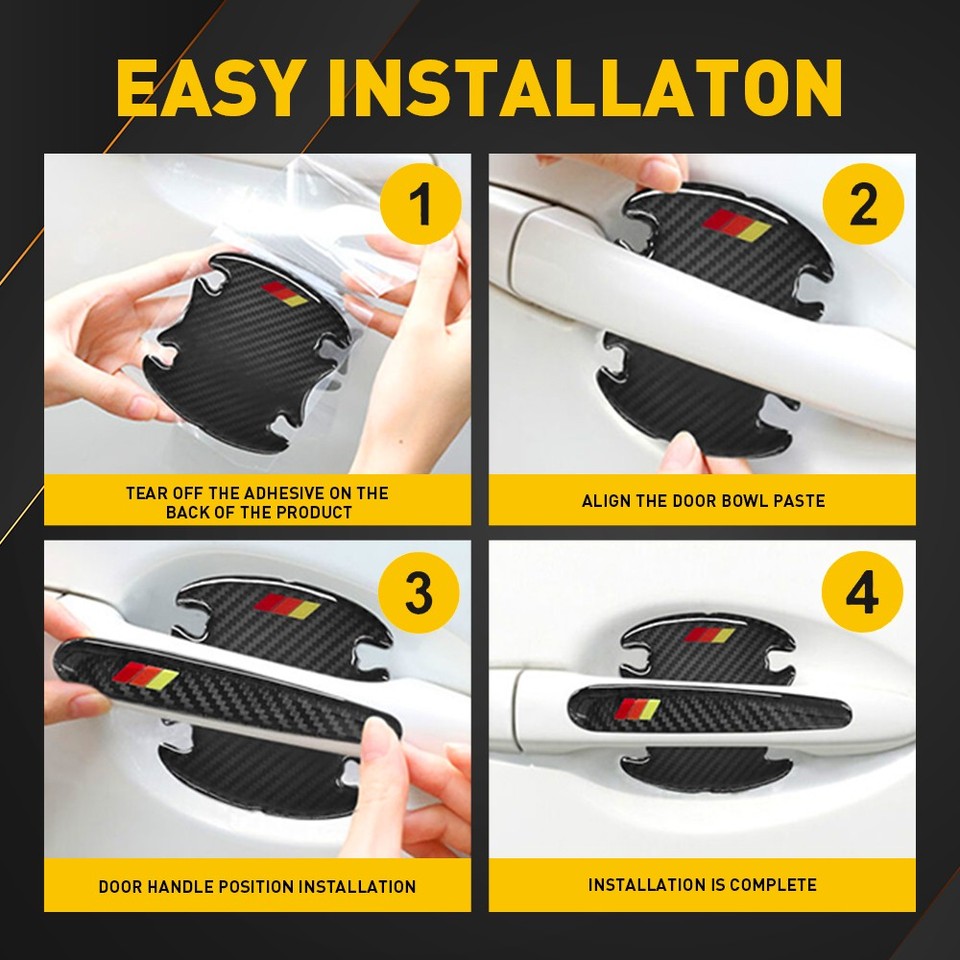 EASY INSTALLATON

1

TEAR OFF THE ADHESIVE ON THE BACK OF THE PRODUCT

2

ALIGN THE DOOR BOWL PASTE

3

DOOR HANDLE POSITION INSTALLATION

4

INSTALLATION IS COMPLETE