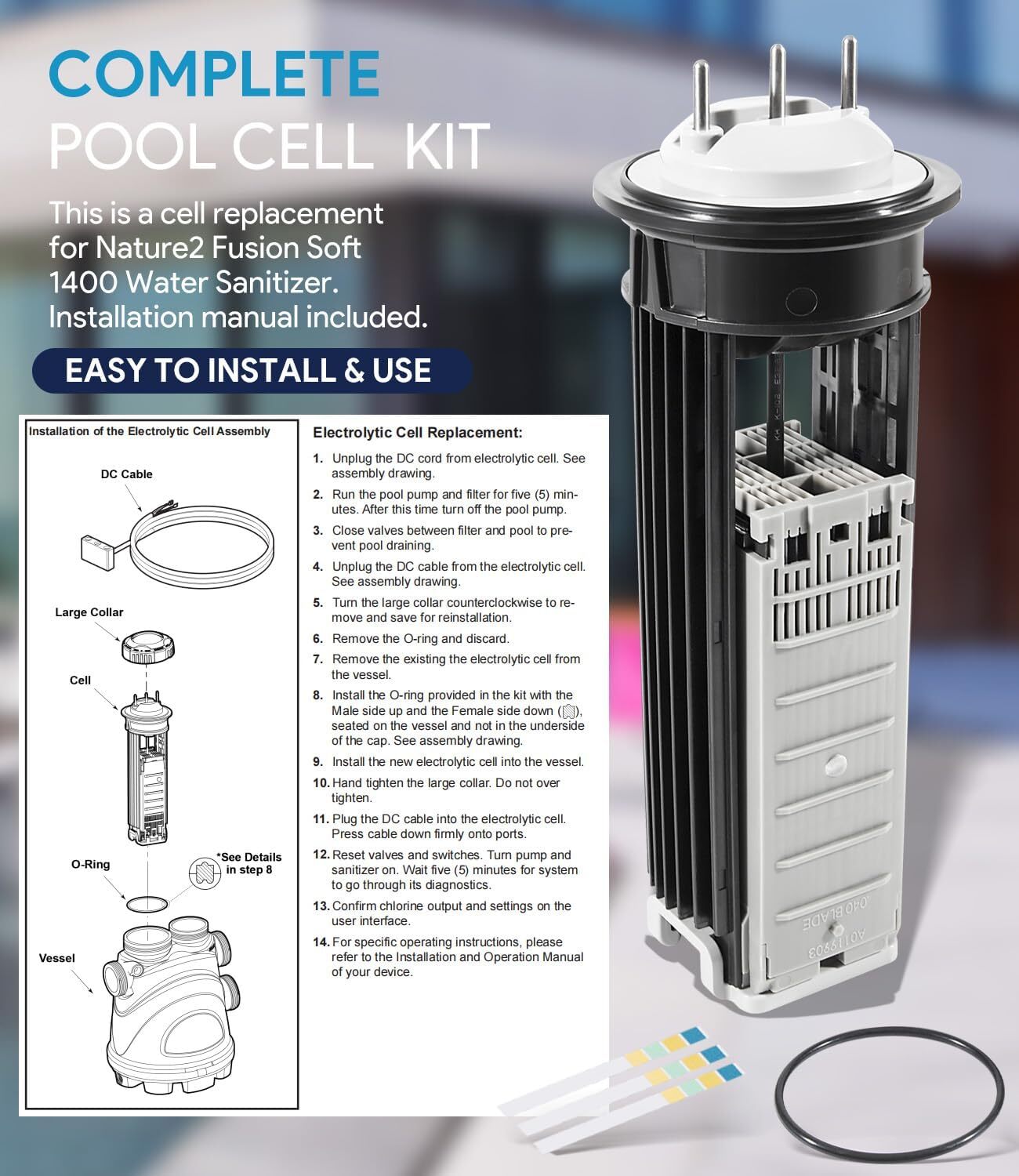 COMPLETE
POOL CELL KIT

This is a cell replacement for Nature2 Fusion Soft 1400 Water Sanitizer. Installation manual included.

EASY TO INSTALL & USE

Installation of the Electrolytic Cell Assembly

DC Cable

Large Collar

Cell

O-Ring

*See Details in step 8

Vessel

Electrolytic Cell Replacement:

1. Unplug the DC cord from electrolytic cell. See assembly drawing.

2. Run the pool pump and filter for five (5) minutes. After this time turn off the pool pump.

3. Close valves between filter and pool to prevent pool draining.

4. Unplug the DC cable from the electrolytic cell. See assembly drawing.

5. Turn the large collar counterclockwise to remove and save for reinstallation.

6. Remove the O-ring and discard.

7. Remove the existing the electrolytic cell from the vessel.

8. Install the O-ring provided in the kit with the Male side up and the Female side down ( ), seated on the vessel and not in the underside of the cap. See assembly drawing.

9. Install the new electrolytic cell into the vessel.

10. Hand tighten the large collar. Do not over tighten.

11. Plug the DC cable into the electrolytic cell. Press cable down firmly onto ports.

12. Reset valves and switches. Turn pump and sanitizer on. Wait five (5) minutes for system to go through its diagnostics.

13. Confirm chlorine output and settings on the user interface.

14. For specific operating instructions, please refer to the Installation and Operation Manual of your device.

.040 BLADE
A0119903