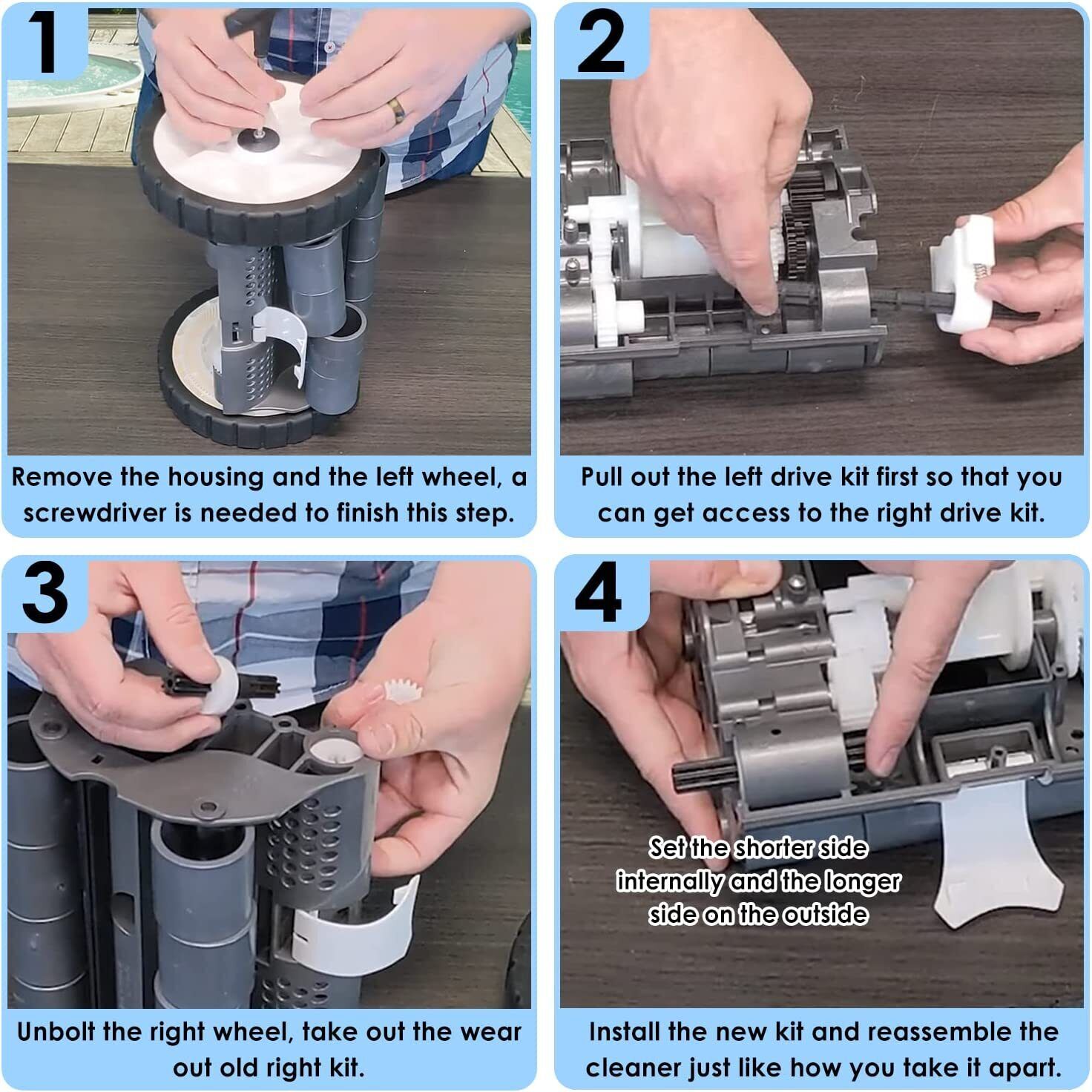 1

Remove the housing and the left wheel, a screwdriver is needed to finish this step.

2

Pull out the left drive kit first so that you can get access to the right drive kit.

3

Unbolt the right wheel, take out the wear out old right kit.

4

Set the shorter side internally and the longer side on the outside

Install the new kit and reassemble the cleaner just like how you take it apart.