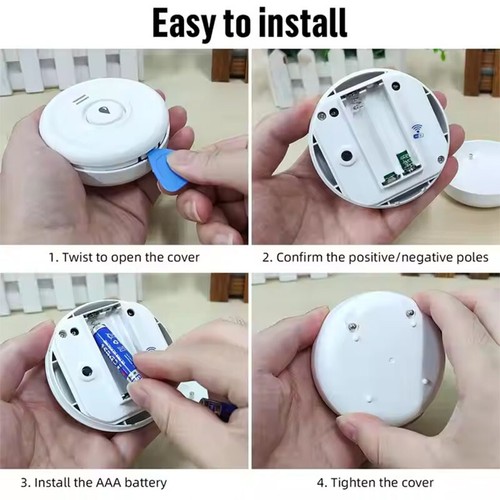 Easy to install

1. Twist to open the cover

2. Confirm the positive/negative poles

3. Install the AAA battery

4. Tighten the cover