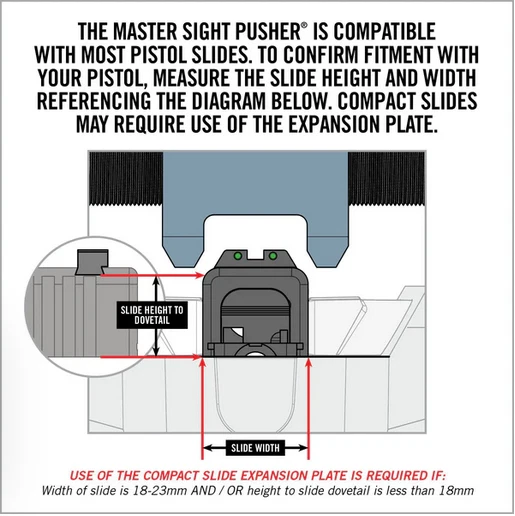 THE MASTER SIGHT PUSHER® IS COMPATIBLE WITH MOST PISTOL SLIDES. TO CONFIRM FITMENT WITH YOUR PISTOL, MEASURE THE SLIDE HEIGHT AND WIDTH REFERENCING THE DIAGRAM BELOW. COMPACT SLIDES MAY REQUIRE USE OF THE EXPANSION PLATE.

SLIDE HEIGHT TO DOVETAIL

SLIDE WIDTH

USE OF THE COMPACT SLIDE EXPANSION PLATE IS REQUIRED IF:
Width of slide is 18-23mm AND / OR height to slide dovetail is less than 18mm