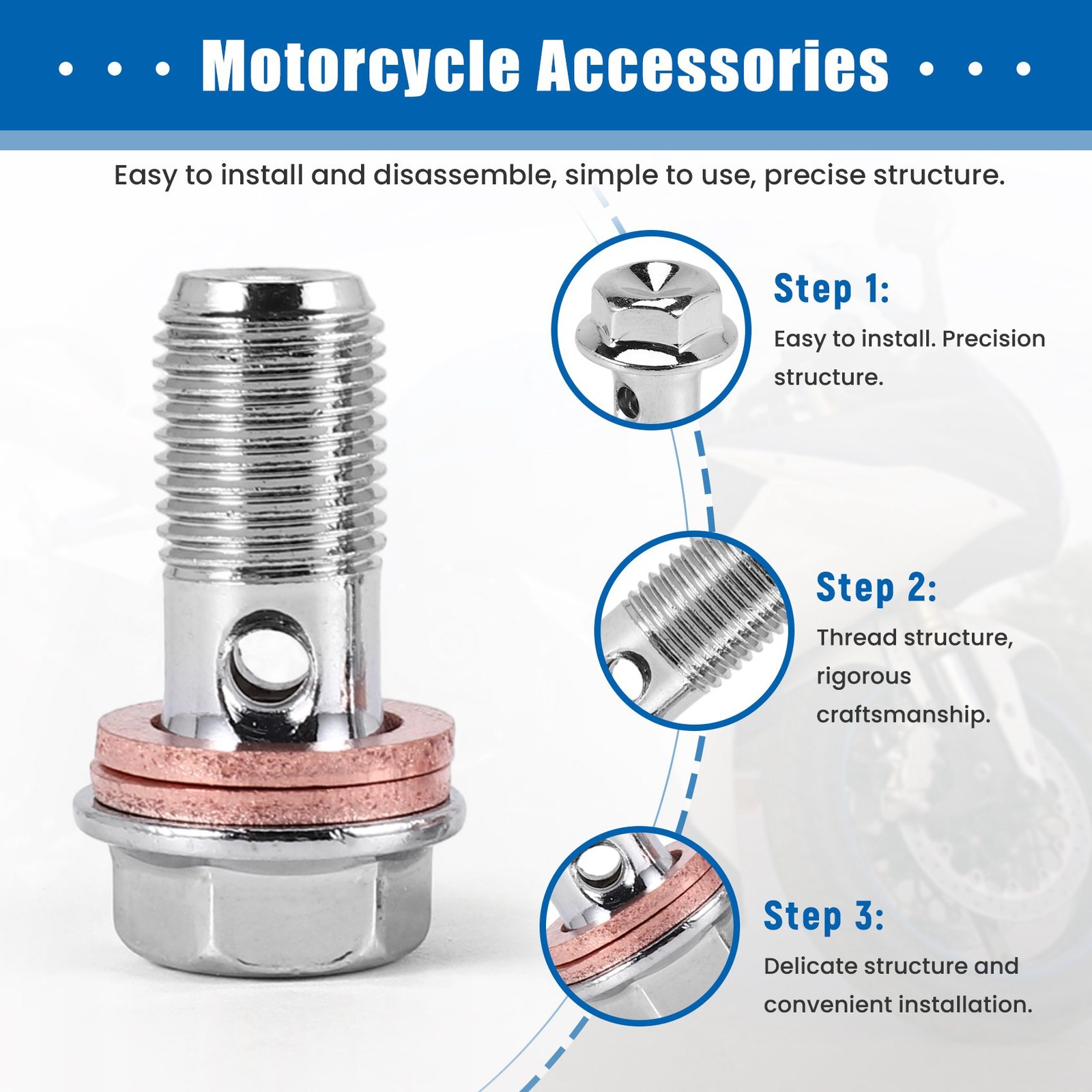 Motorcycle Accessories

Easy to install and disassemble, simple to use, precise structure.

Step 1:
Easy to install. Precision structure.

Step 2:
Thread structure, rigorous craftsmanship.

Step 3:
Delicate structure and convenient installation.