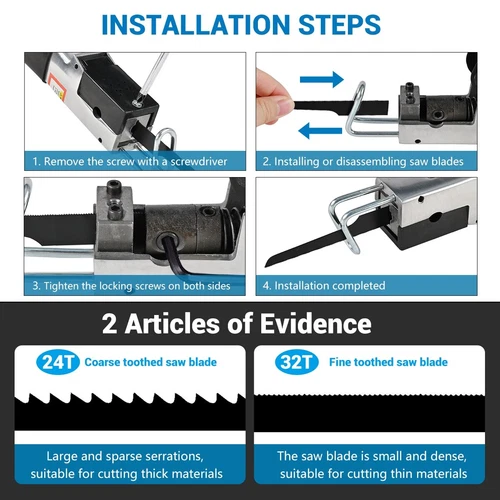 INSTALLATION STEPS

1. Remove the screw with a screwdriver

2. Installing or disassembling saw blades

3. Tighten the locking screws on both sides

4. Installation completed

2 Articles of Evidence

24T Coarse toothed saw blade

Large and sparse serrations, suitable for cutting thick materials

32T Fine toothed saw blade

The saw blade is small and dense, suitable for cutting thin materials