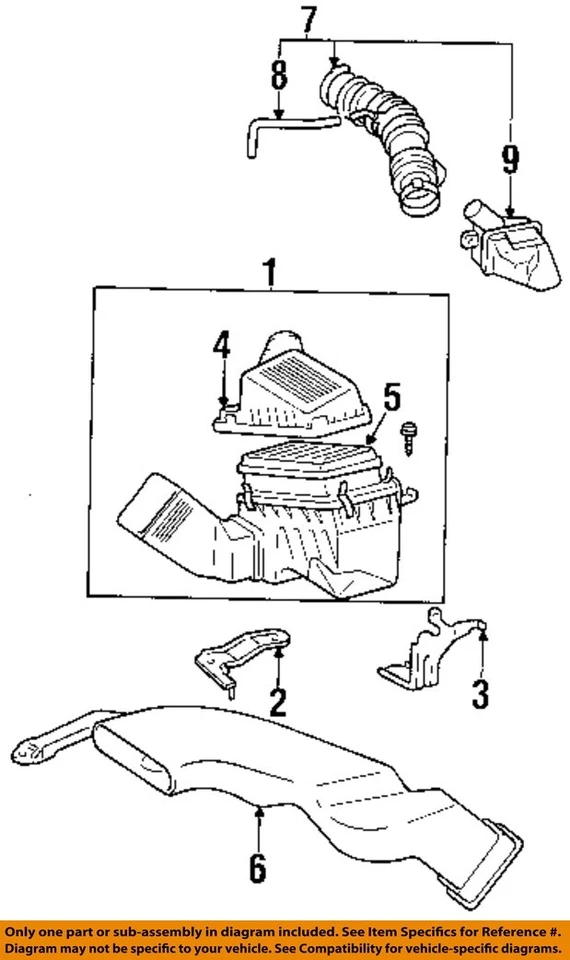 7
8
9
1
4
5
2
3
6

Only one part or sub-assembly in diagram included. See Item Specifics for Reference #. Diagram may not be specific to your vehicle. See Compatibility for vehicle-specific diagrams.