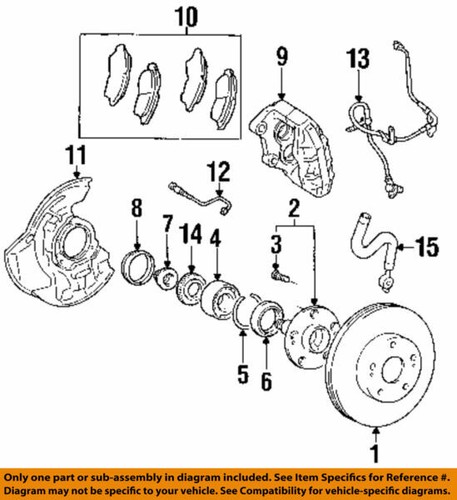 10
9
13
11
12
8
7
14
4
2
3
15
5
6
1

Only one part or sub-assembly in diagram included. See Item Specifics for Reference #. Diagram may not be specific to your vehicle. See Compatibility for vehicle-specific diagrams.