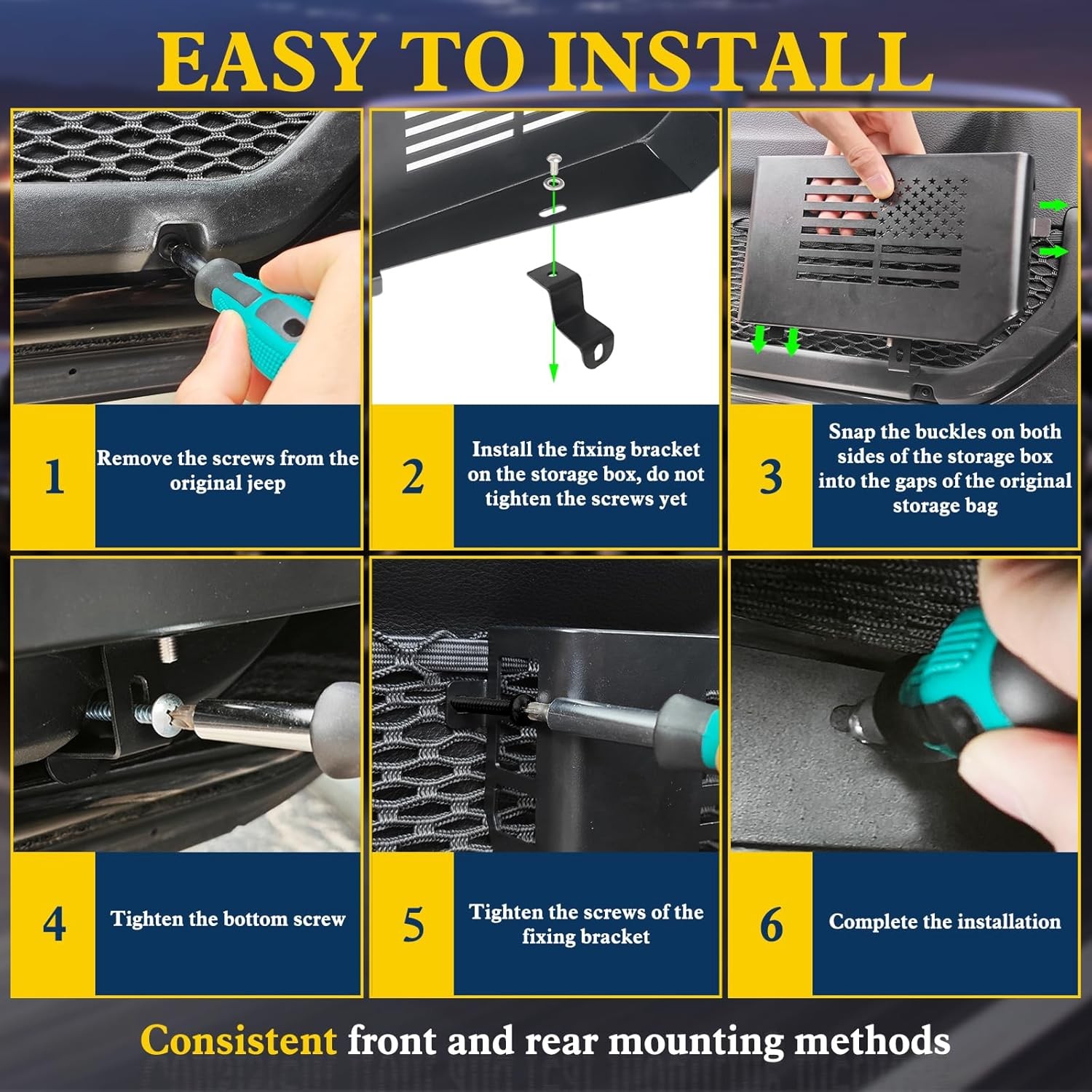 EASY TO INSTALL

1 Remove the screws from the original jeep

2 Install the fixing bracket on the storage box, do not tighten the screws yet

3 Snap the buckles on both sides of the storage box into the gaps of the original storage bag

4 Tighten the bottom screw

5 Tighten the screws of the fixing bracket

6 Complete the installation

Consistent front and rear mounting methods