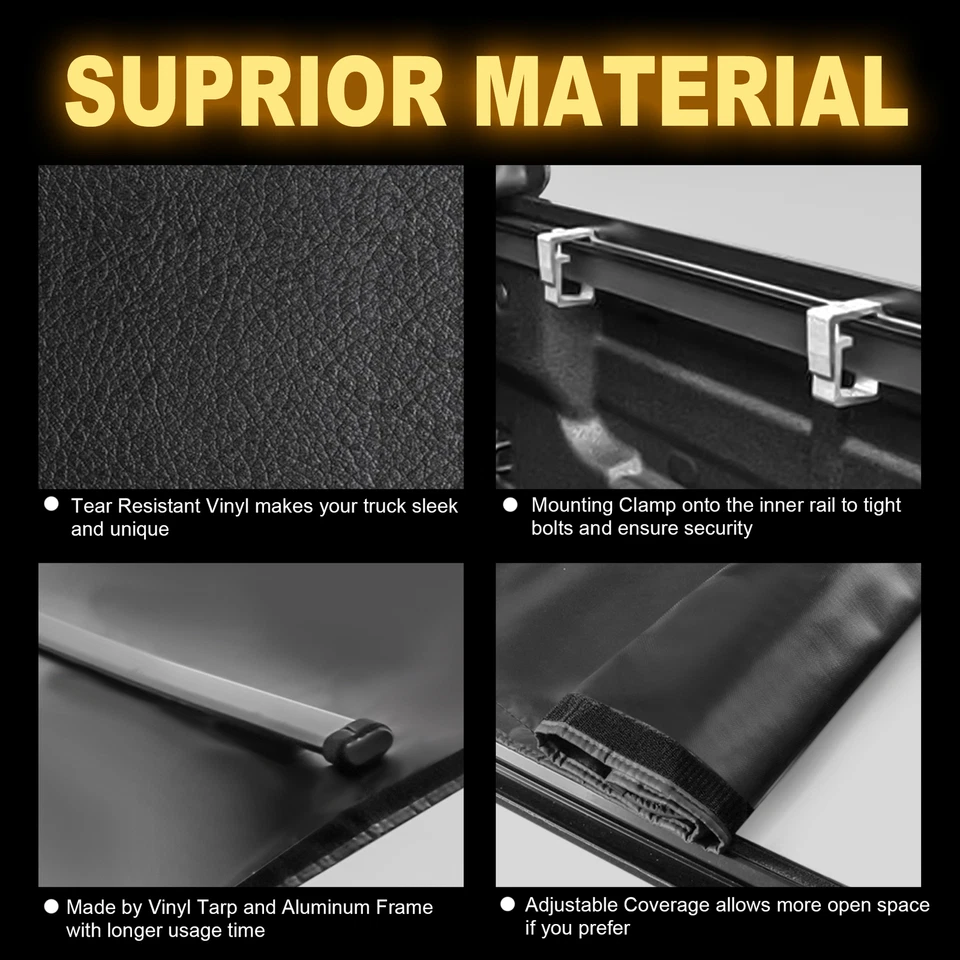 SUPRIOR MATERIAL

● Tear Resistant Vinyl makes your truck sleek and unique

● Mounting Clamp onto the inner rail to tight bolts and ensure security

● Made by Vinyl Tarp and Aluminum Frame with longer usage time

● Adjustable Coverage allows more open space if you prefer