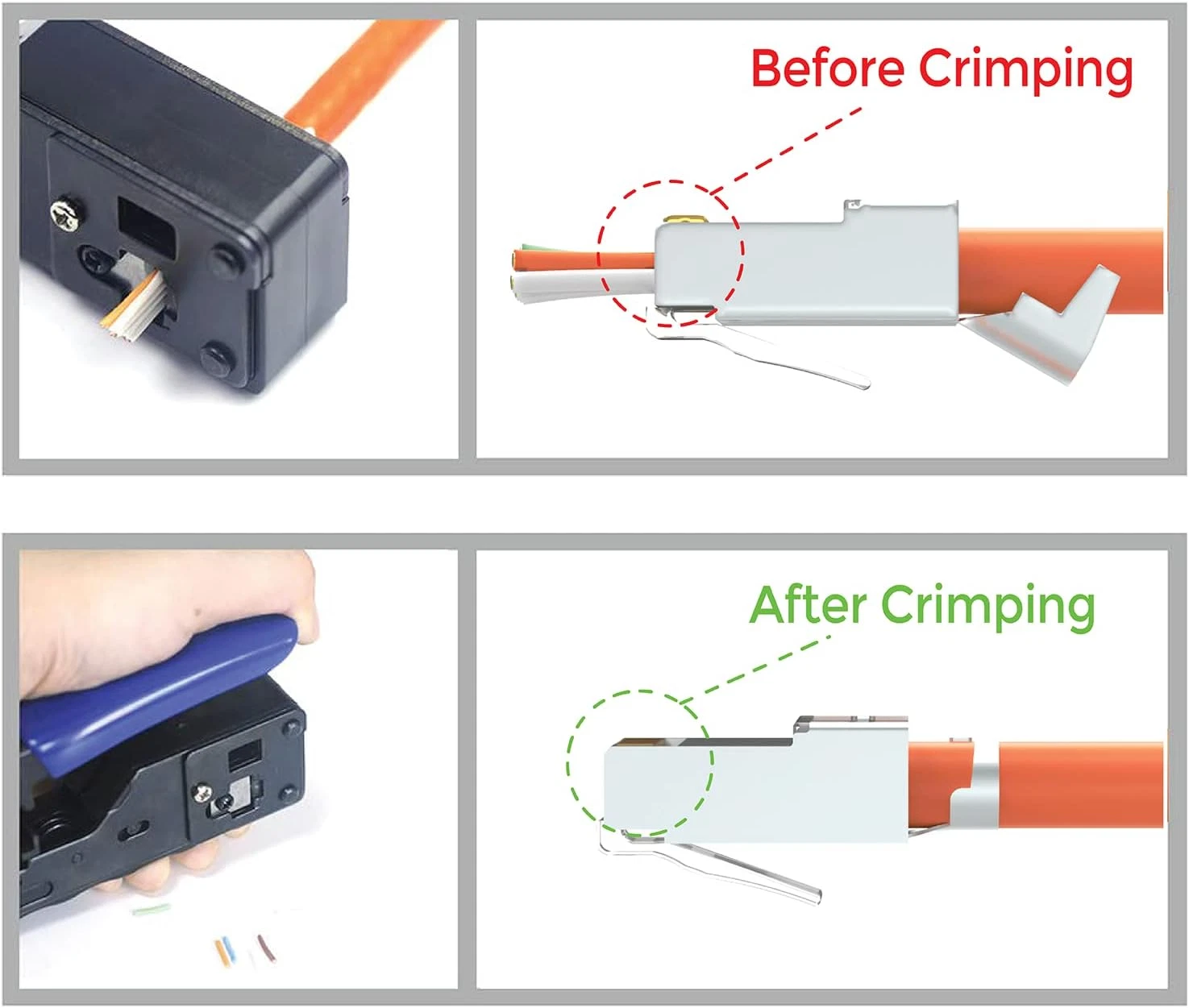 Before Crimping

After Crimping