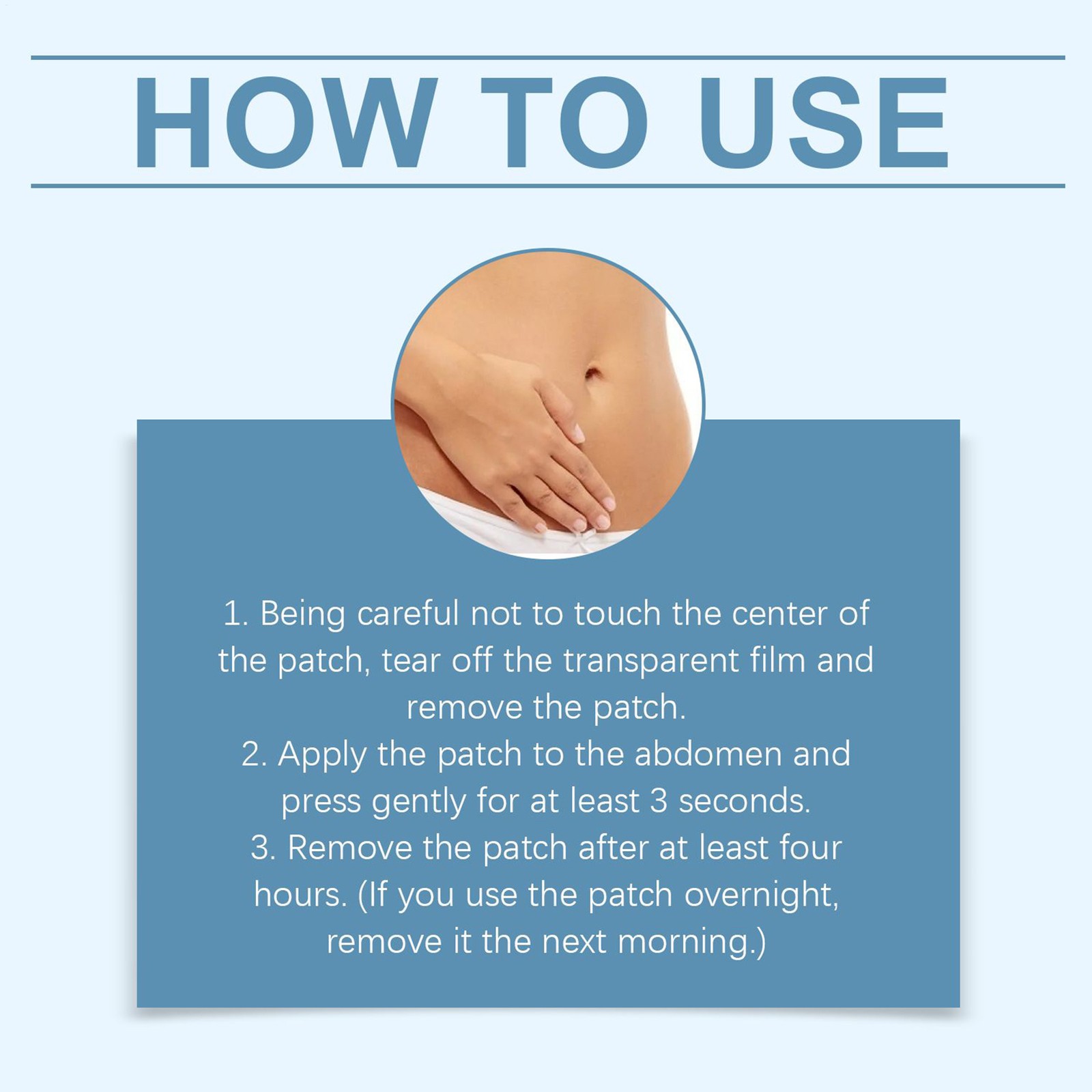 HOW TO USE

1. Being careful not to touch the center of the patch, tear off the transparent film and remove the patch.
2. Apply the patch to the abdomen and press gently for at least 3 seconds.
3. Remove the patch after at least four hours. (If you use the patch overnight, remove it the next morning.)