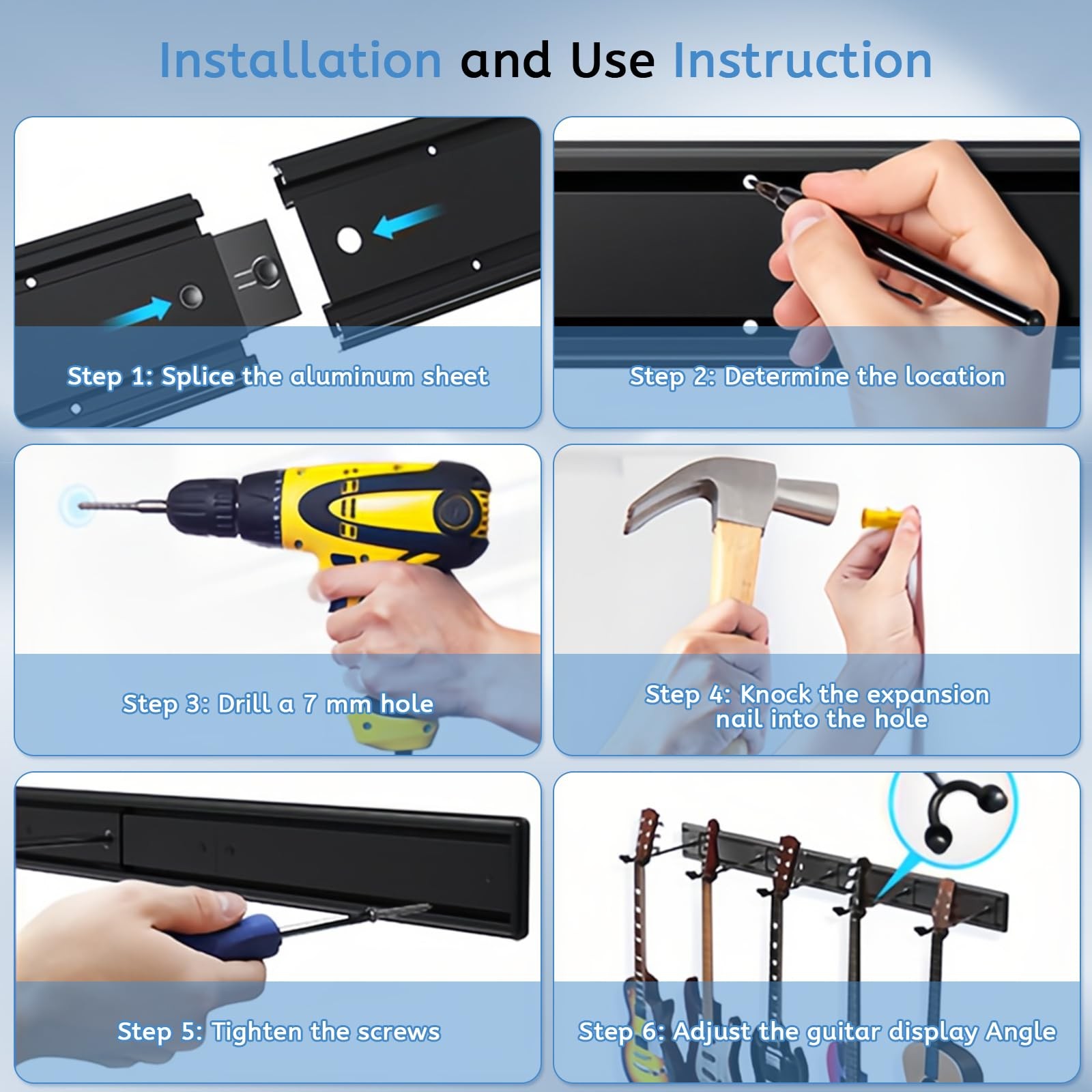 Installation and Use Instruction

Step 1: Splice the aluminum sheet

Step 2: Determine the location

Step 3: Drill a 7 mm hole

Step 4: Knock the expansion nail into the hole

Step 5: Tighten the screws

Step 6: Adjust the guitar display Angle