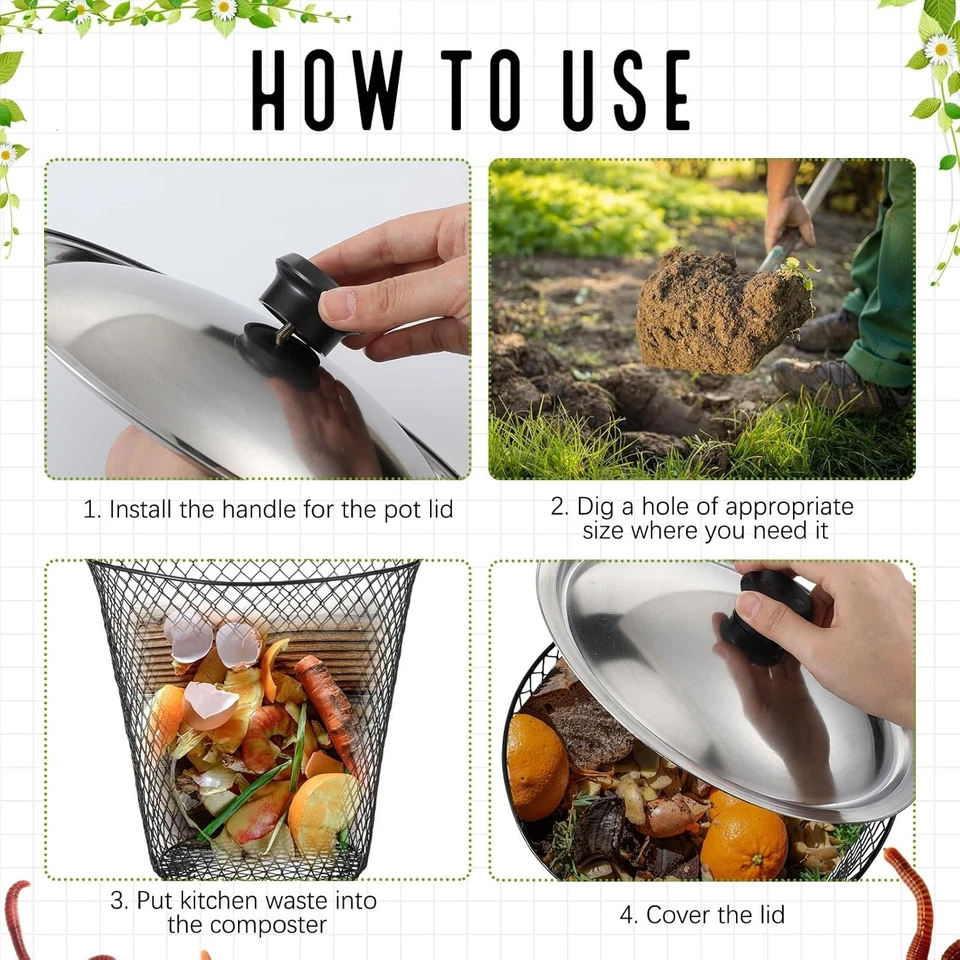 HOW TO USE

1. Install the handle for the pot lid

2. Dig a hole of appropriate size where you need it

3. Put kitchen waste into the composter

4. Cover the lid