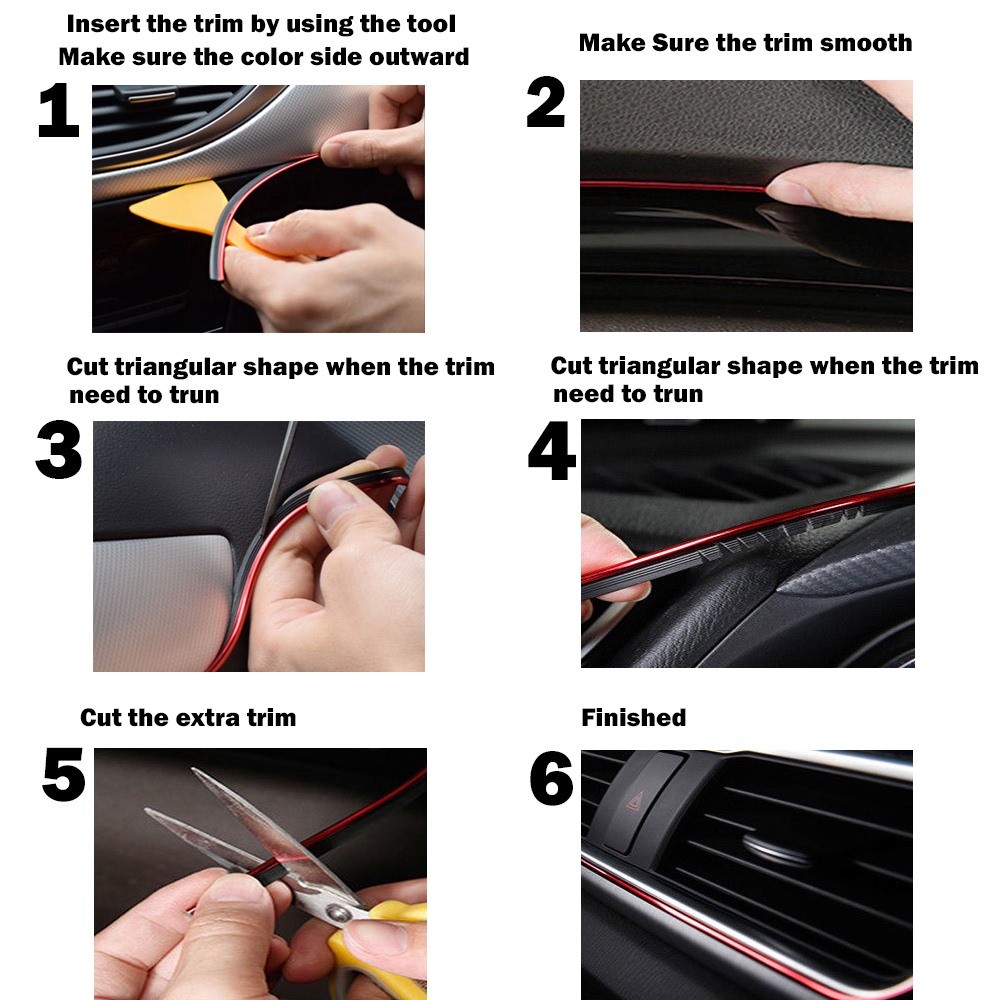 Insert the trim by using the tool
Make sure the color side outward

1

Make Sure the trim smooth

2

Cut triangular shape when the trim need to trun

3

Cut triangular shape when the trim need to trun

4

Cut the extra trim

5

Finished

6