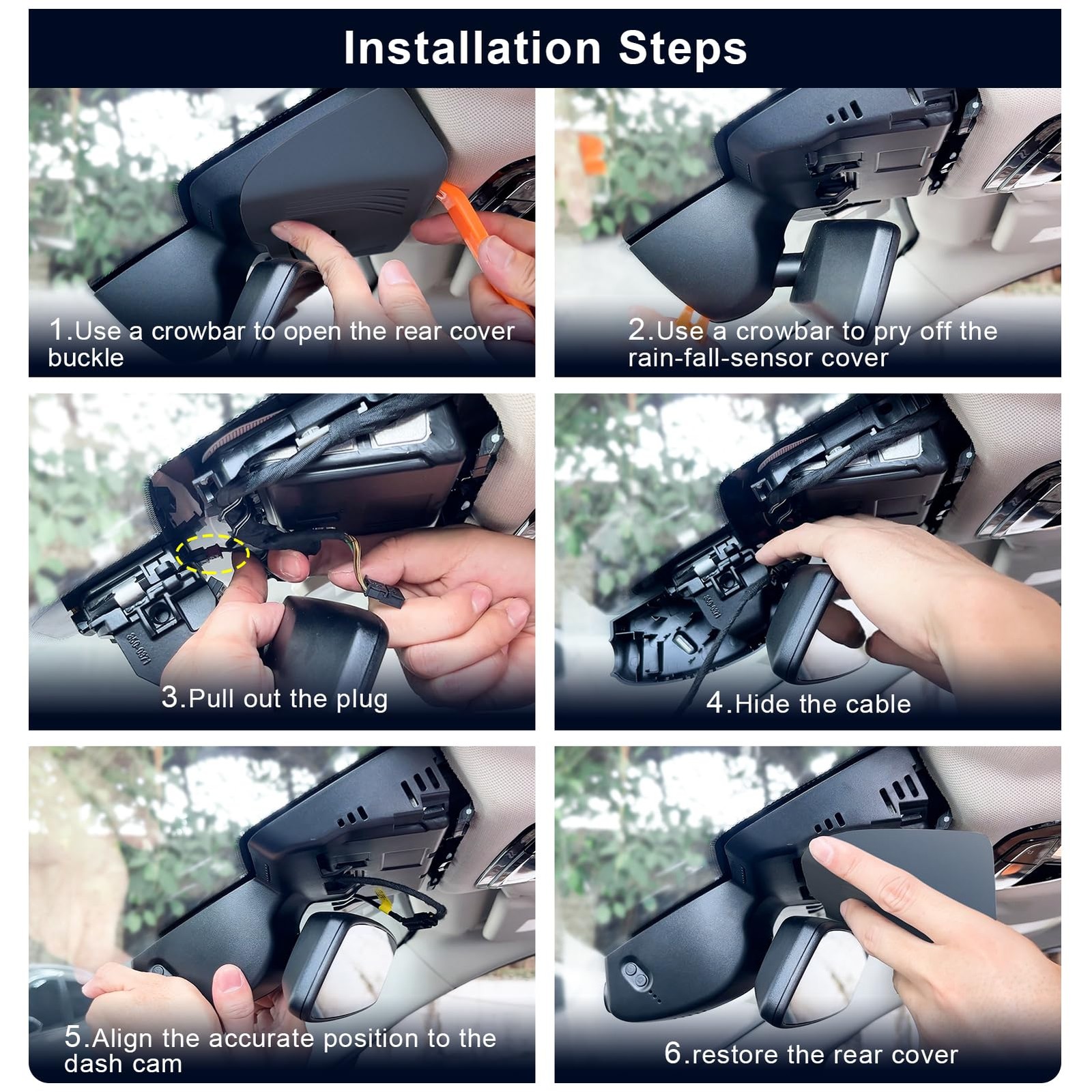 Installation Steps

1.Use a crowbar to open the rear cover buckle

2.Use a crowbar to pry off the rain-fall-sensor cover

3.Pull out the plug

4.Hide the cable

5.Align the accurate position to the dash cam

6.restore the rear cover