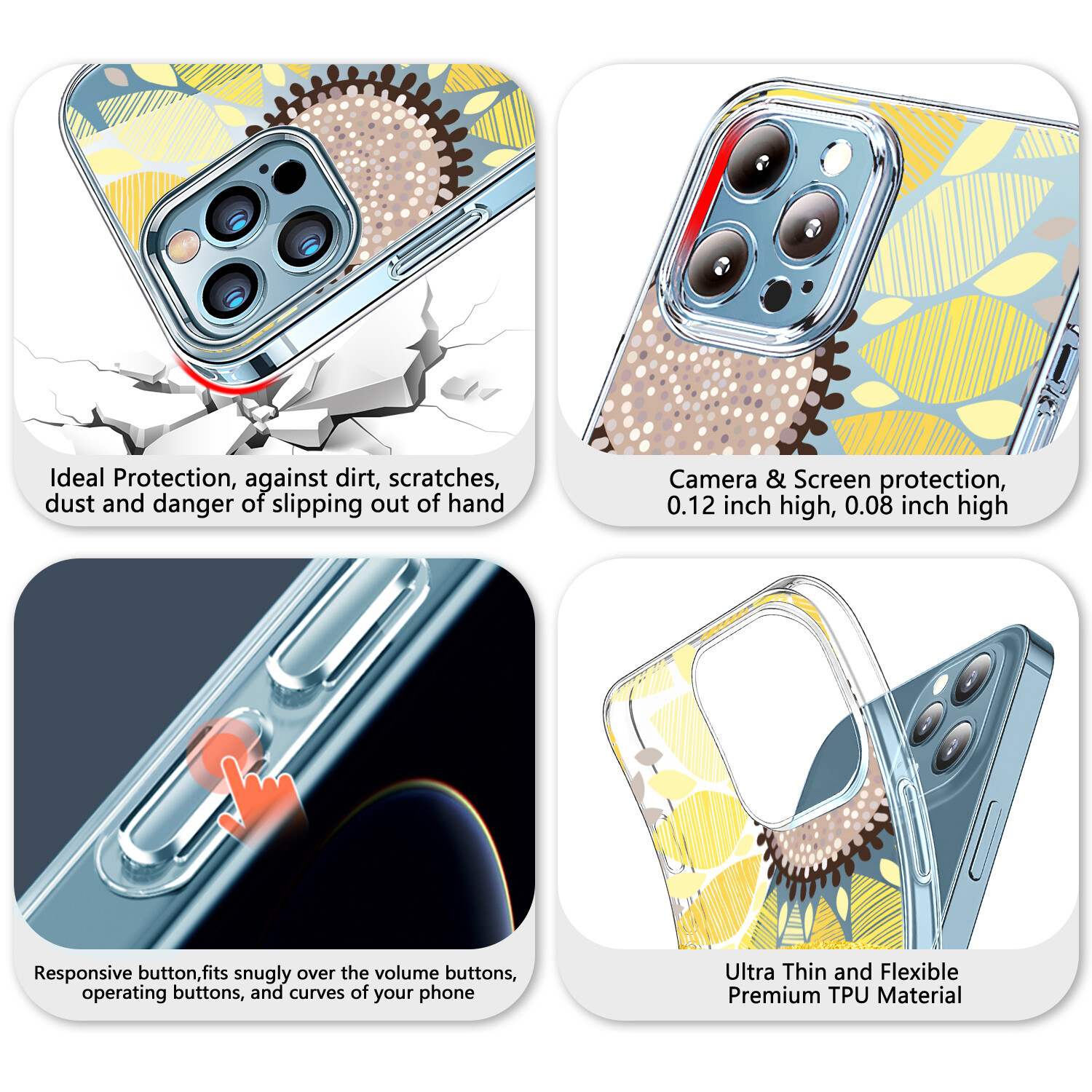 Ideal Protection, against dirt, scratches, dust and danger of slipping out of hand

Camera & Screen protection, 0.12 inch high, 0.08 inch high

Responsive button,fits snugly over the volume buttons, operating buttons, and curves of your phone

Ultra Thin and Flexible
Premium TPU Material