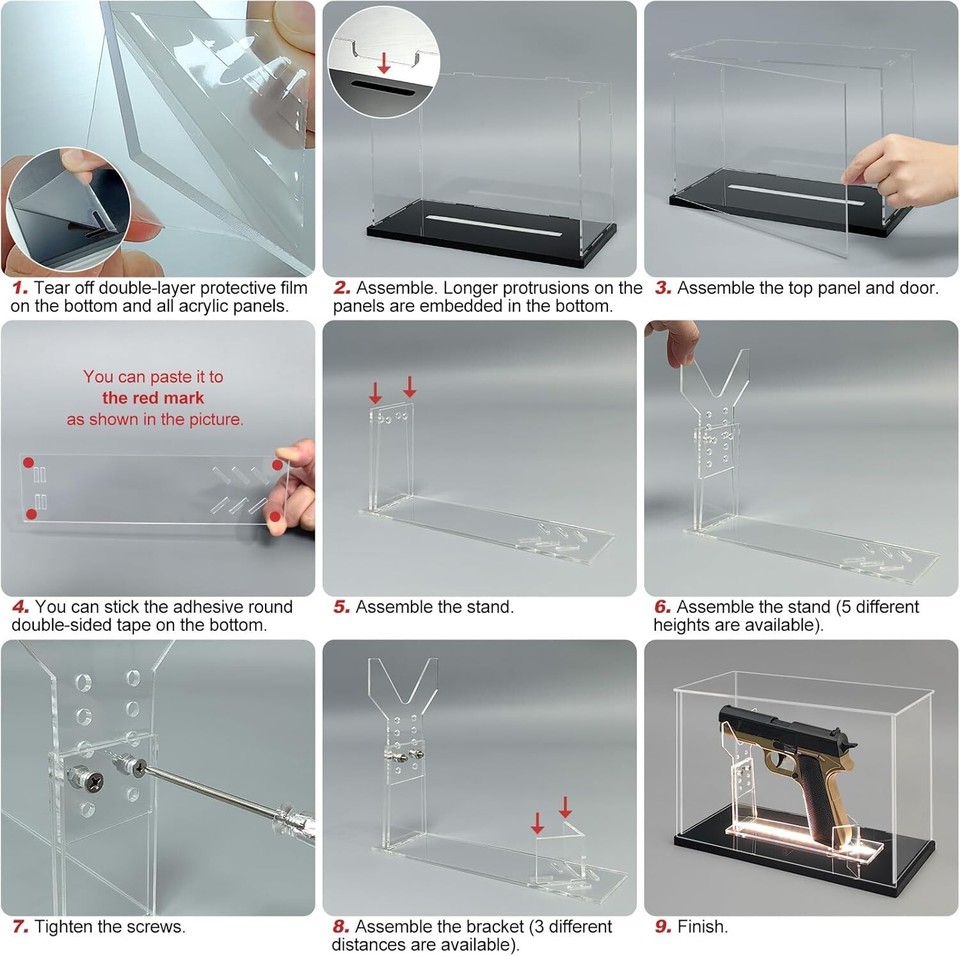 1. Tear off double-layer protective film on the bottom and all acrylic panels.

2. Assemble. Longer protrusions on the panels are embedded in the bottom.

3. Assemble the top panel and door.

You can paste it to the red mark as shown in the picture.

4. You can stick the adhesive round double-sided tape on the bottom.

5. Assemble the stand.

6. Assemble the stand (5 different heights are available).

7. Tighten the screws.

8. Assemble the bracket (3 different distances are available).

9. Finish.