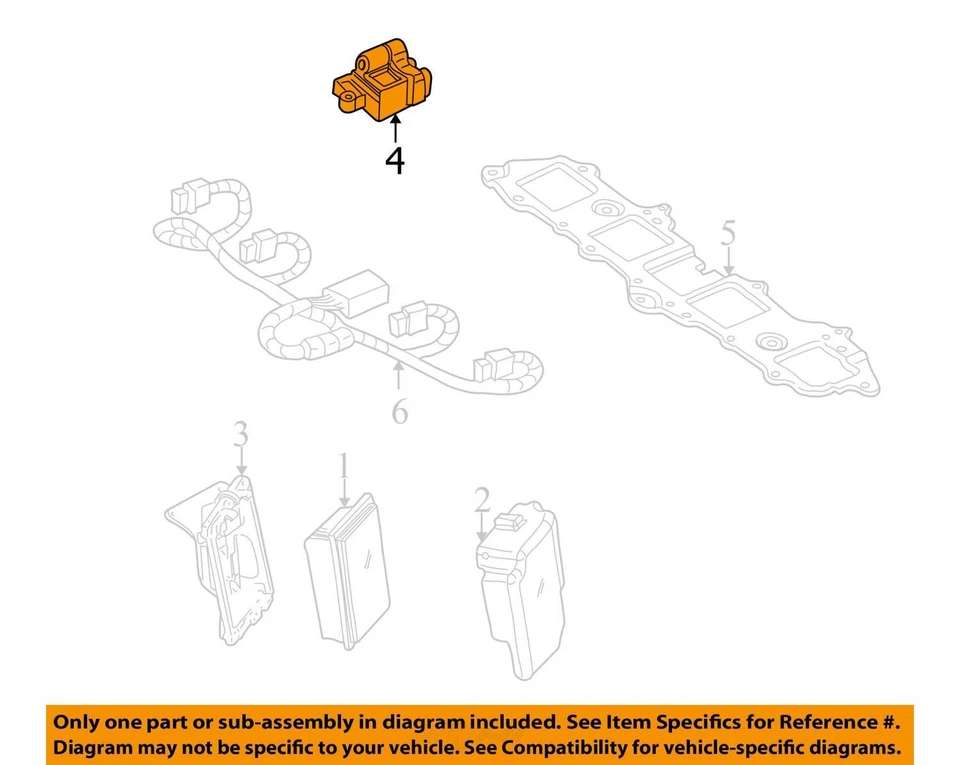 4

5

6

3

1

2

Only one part or sub-assembly in diagram included. See Item Specifics for Reference #.
Diagram may not be specific to your vehicle. See Compatibility for vehicle-specific diagrams.