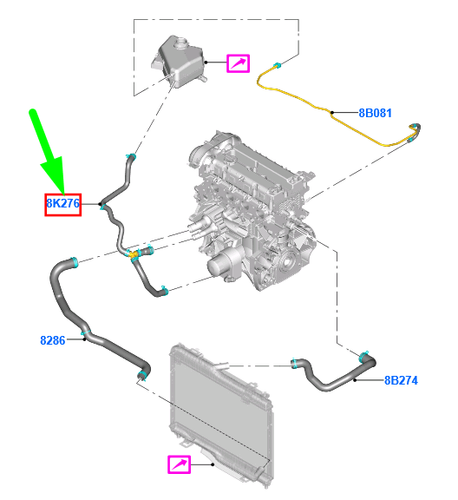 8B081

8K276

8286

8B274