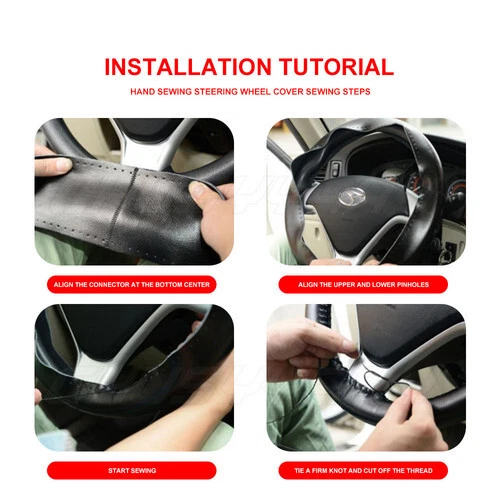 INSTALLATION TUTORIAL

HAND SEWING STEERING WHEEL COVER SEWING STEPS

ALIGN THE CONNECTOR AT THE BOTTOM CENTER

ALIGN THE UPPER AND LOWER PINHOLES

START SEWING

TIE A FIRM KNOT AND CUT OFF THE THREAD