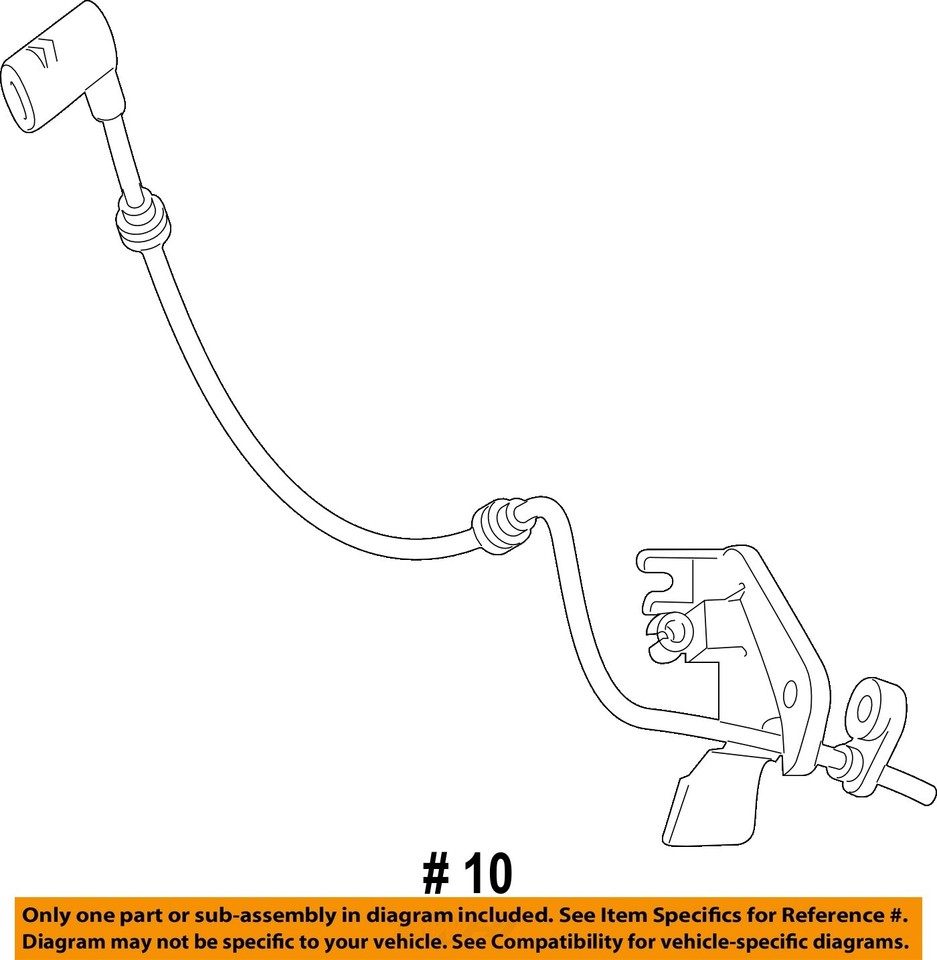 # 10

Only one part or sub-assembly in diagram included. See Item Specifics for Reference #.
Diagram may not be specific to your vehicle. See Compatibility for vehicle-specific diagrams.