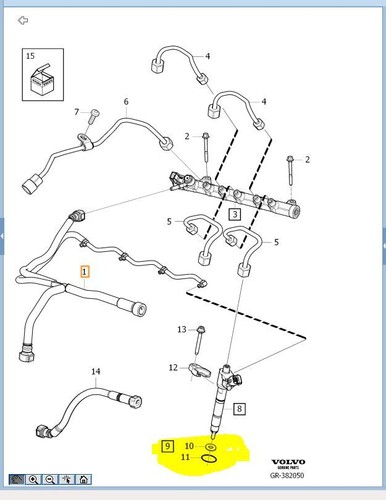 15
4
4
7
6
2
2
3
5
5
1
13
12
8
14
9
10
11
VOLVO
GENUINE PARTS
GR-382050