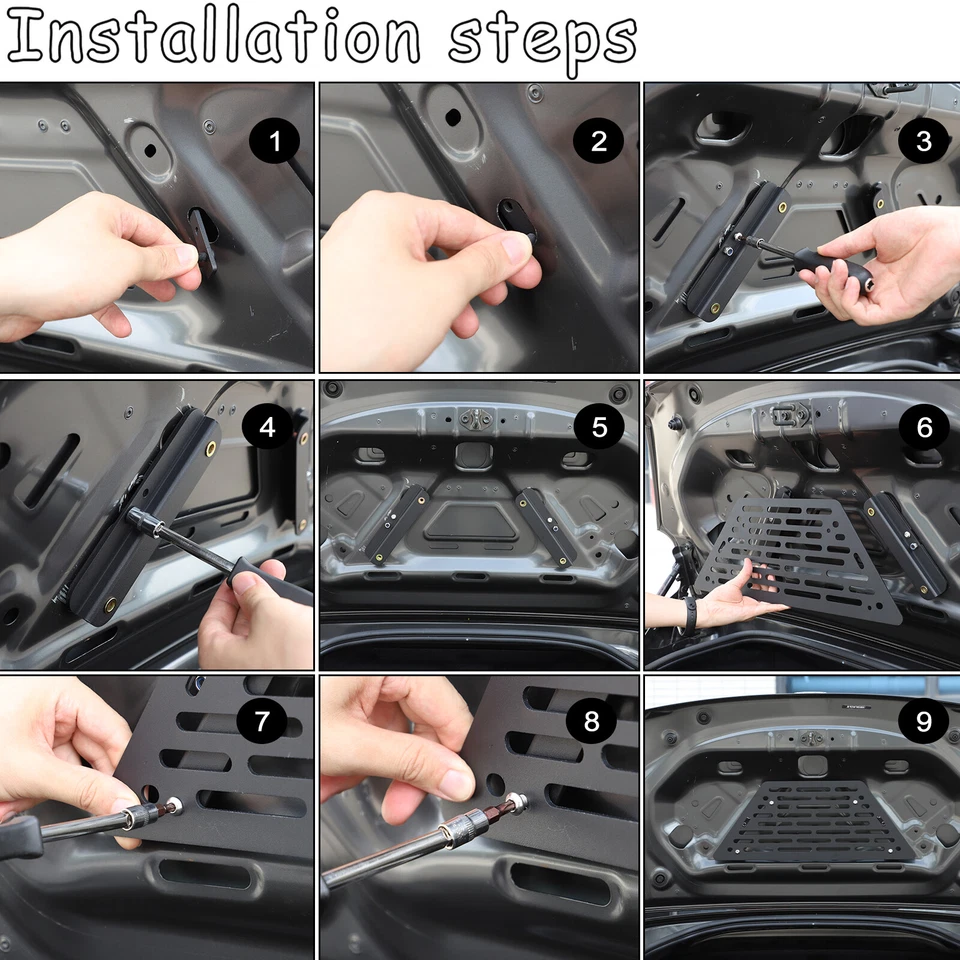 Installation steps

1

2

3

4

5

6

7

8

9