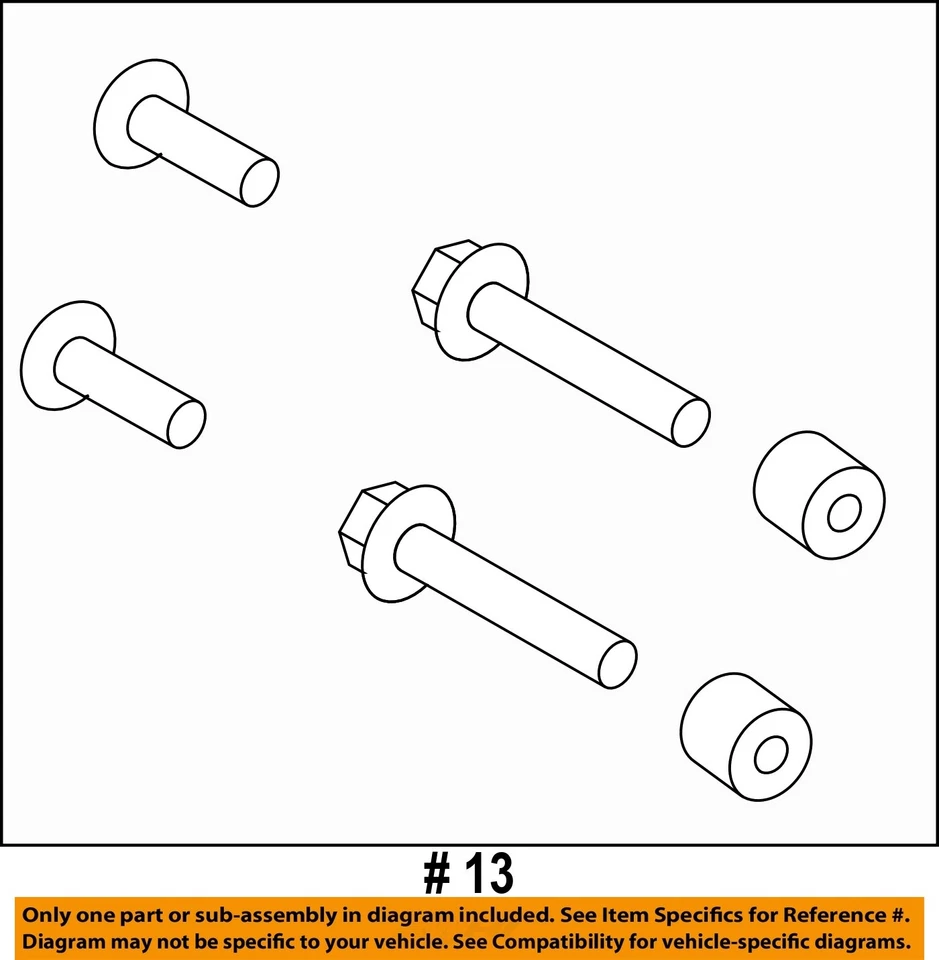 # 13

Only one part or sub-assembly in diagram included. See Item Specifics for Reference #.
Diagram may not be specific to your vehicle. See Compatibility for vehicle-specific diagrams.