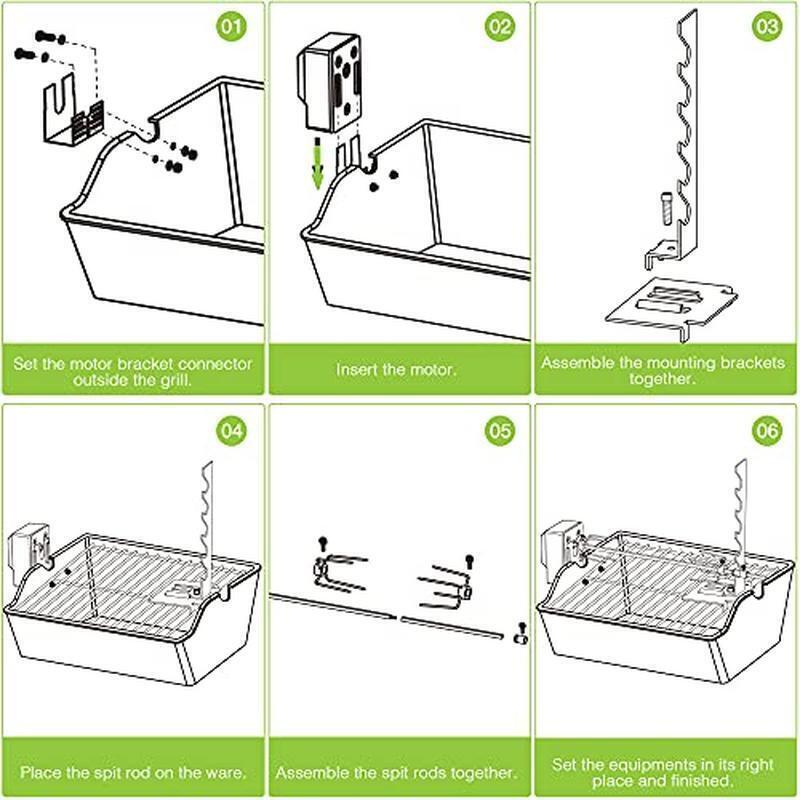 01

Set the motor bracket connector outside the grill.

02

Insert the motor.

03

Assemble the mounting brackets together.

04

Place the spit rod on the ware.

05

Assemble the spit rods together.

06

Set the equipments in its right place and finished.