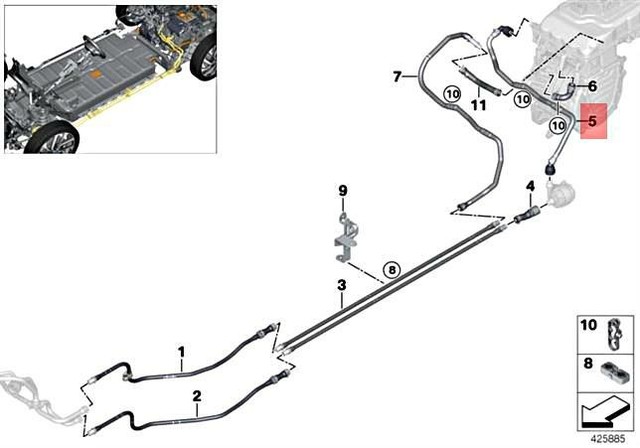 7
10
11
10
6
10
5
9
4
8
3
1
2
10
8
425885